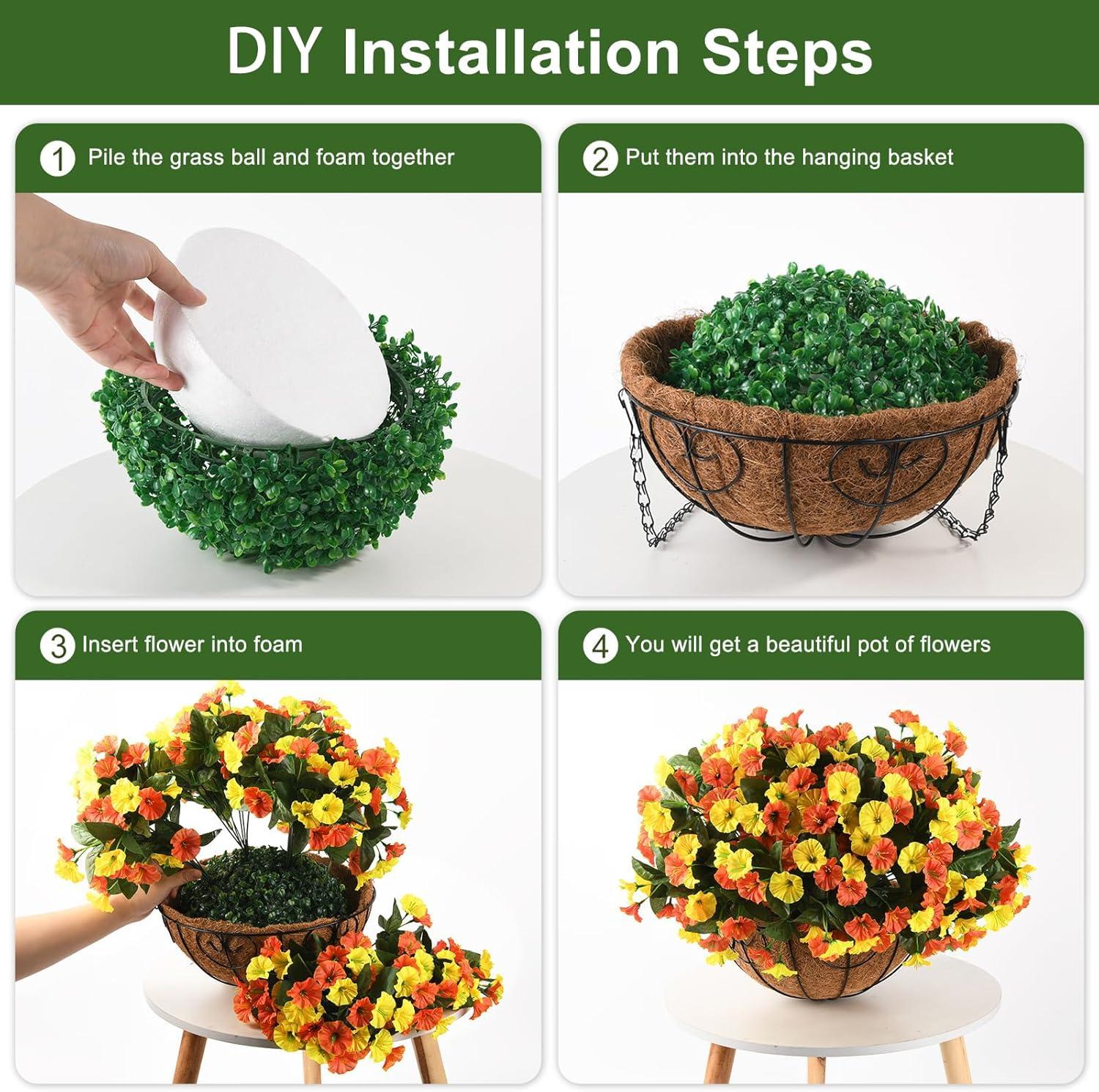 DIY Installation Steps

1 Pile the grass ball and foam together

2 Put them into the hanging basket

3 Insert flower into foam

4 You will get a beautiful pot of flowers