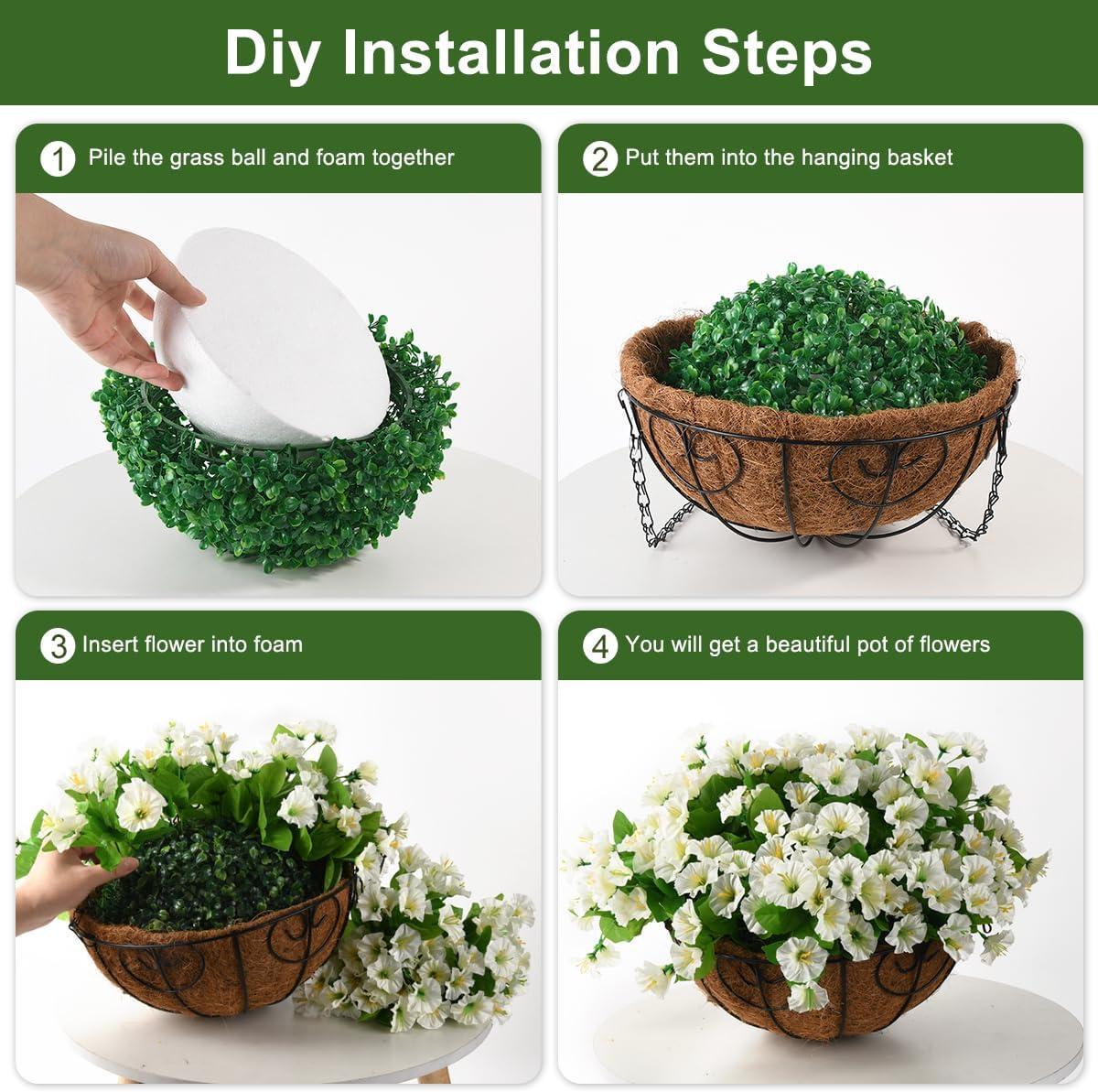 Diy Installation Steps

1 Pile the grass ball and foam together

2 Put them into the hanging basket

3 Insert flower into foam

4 You will get a beautiful pot of flowers