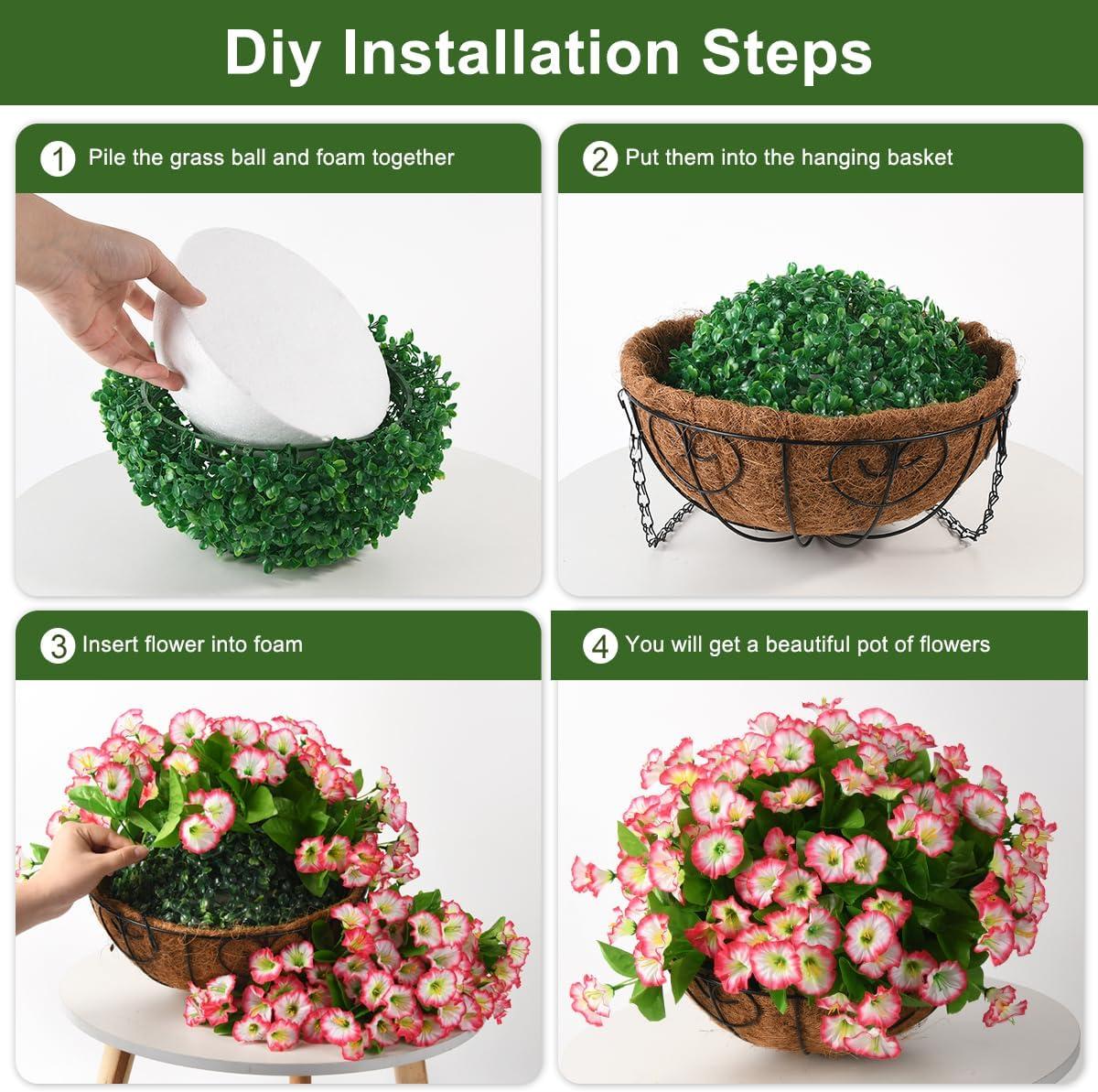 Diy Installation Steps

1 Pile the grass ball and foam together

2 Put them into the hanging basket

3 Insert flower into foam

4 You will get a beautiful pot of flowers