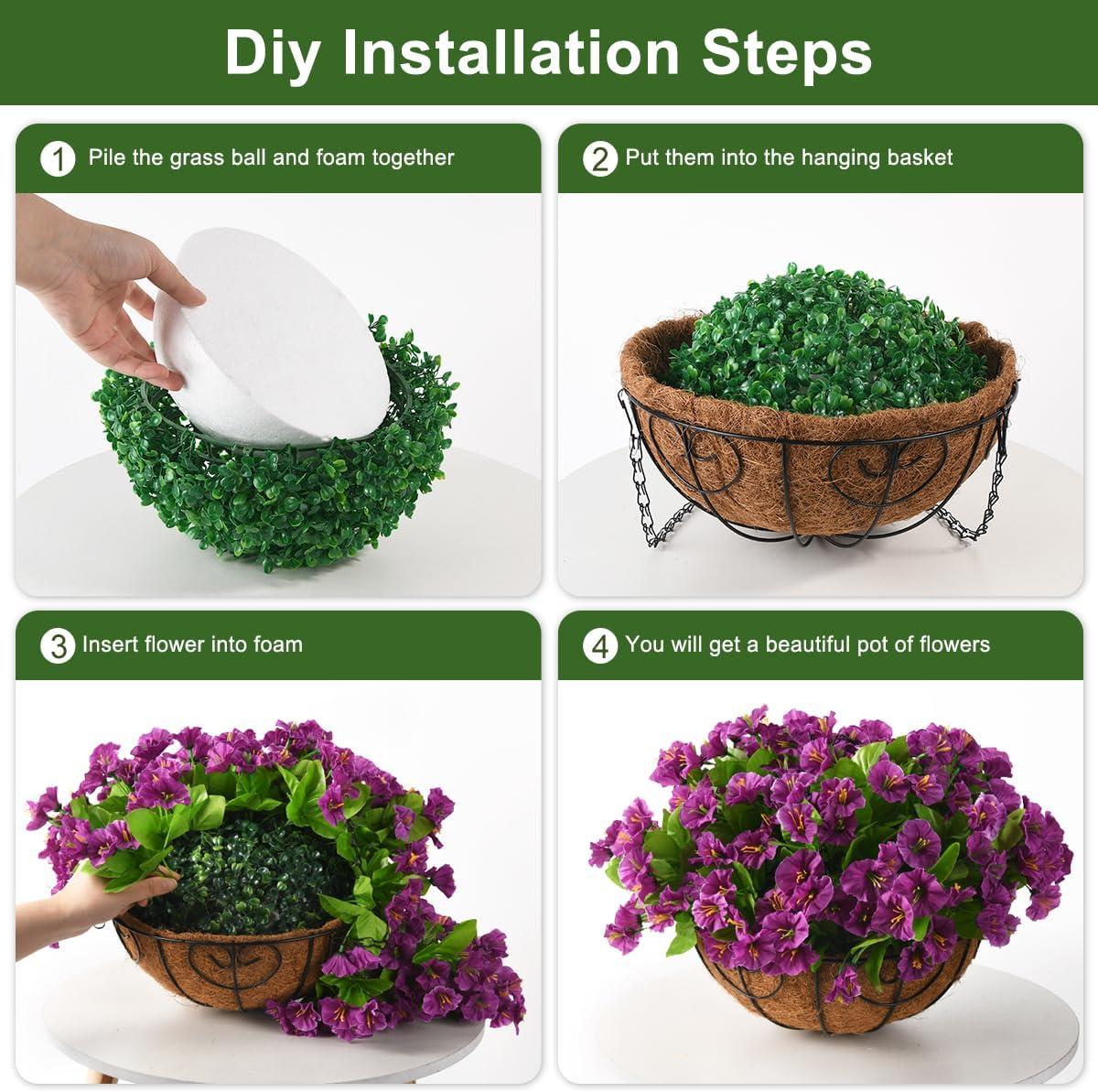 Diy Installation Steps

1 Pile the grass ball and foam together

2 Put them into the hanging basket

3 Insert flower into foam

4 You will get a beautiful pot of flowers