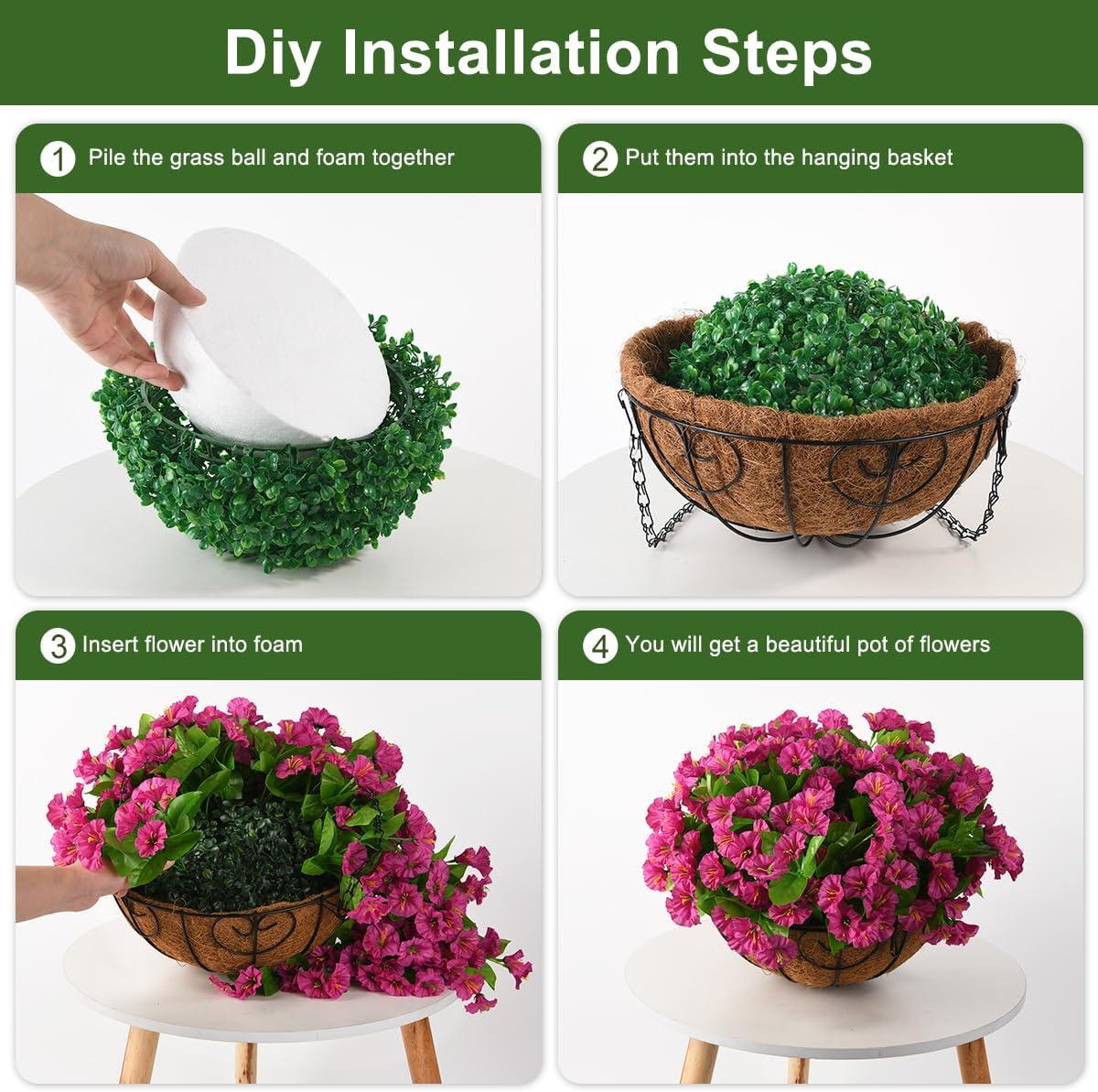 Diy Installation Steps

1 Pile the grass ball and foam together

2 Put them into the hanging basket

3 Insert flower into foam

4 You will get a beautiful pot of flowers