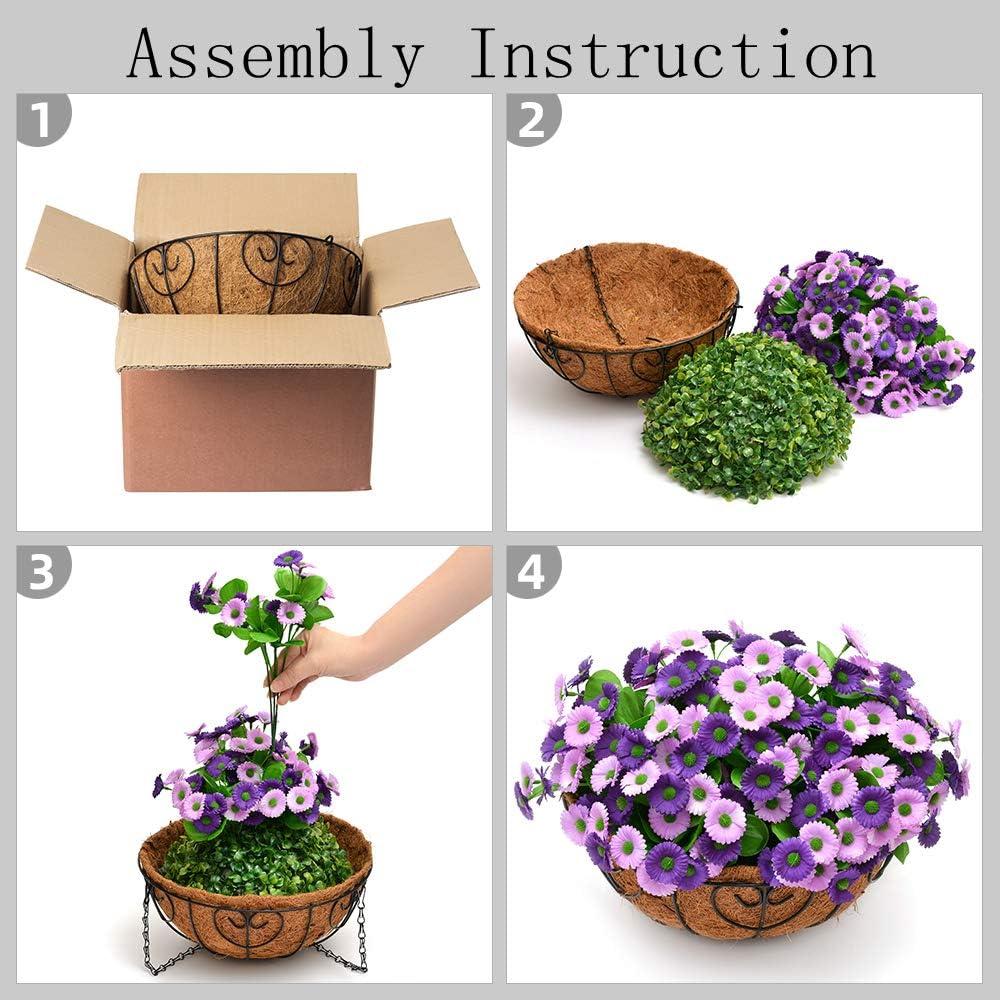 Assembly Instruction

1

2

3

4