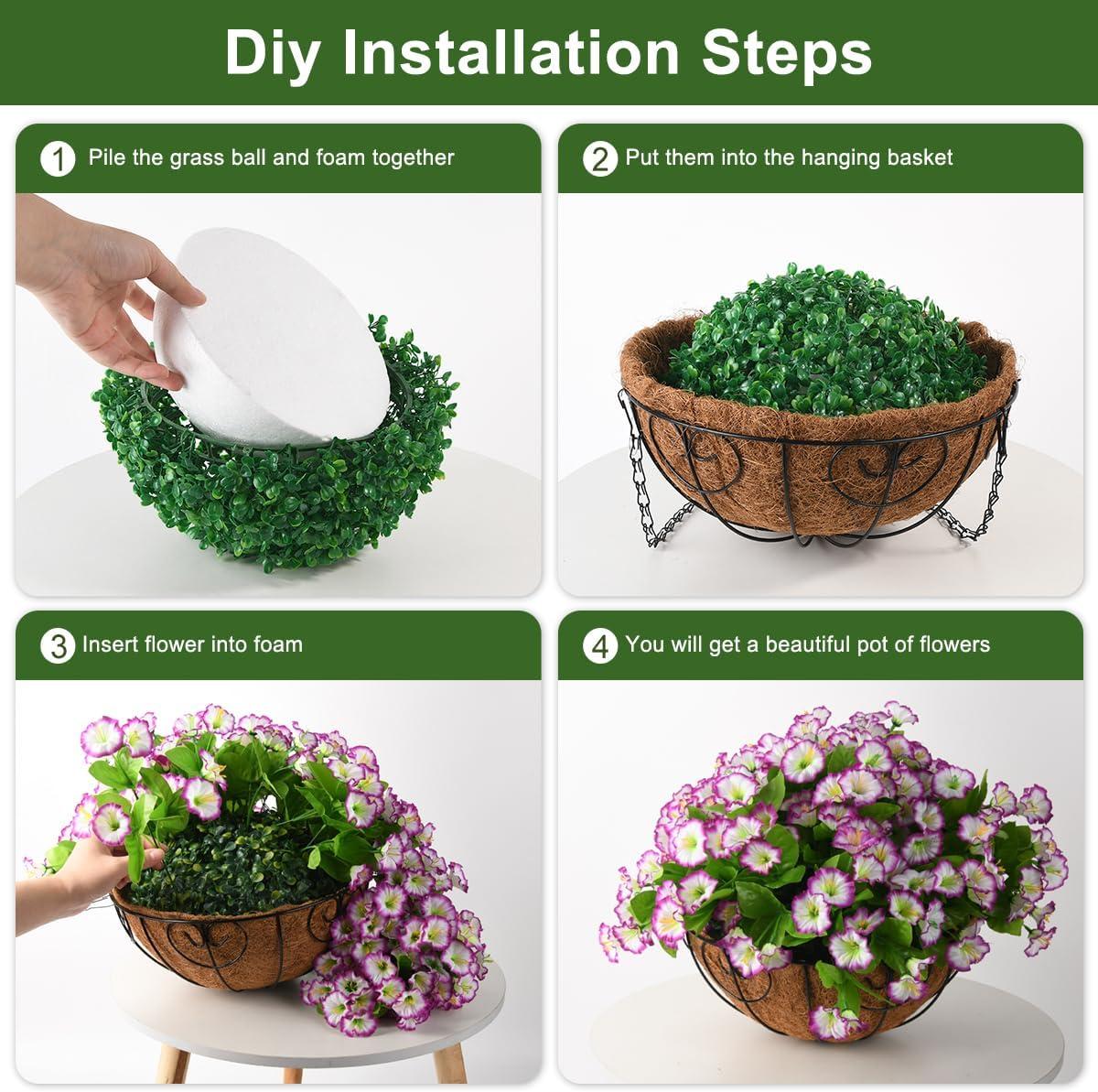 Diy Installation Steps

1 Pile the grass ball and foam together

2 Put them into the hanging basket

3 Insert flower into foam

4 You will get a beautiful pot of flowers