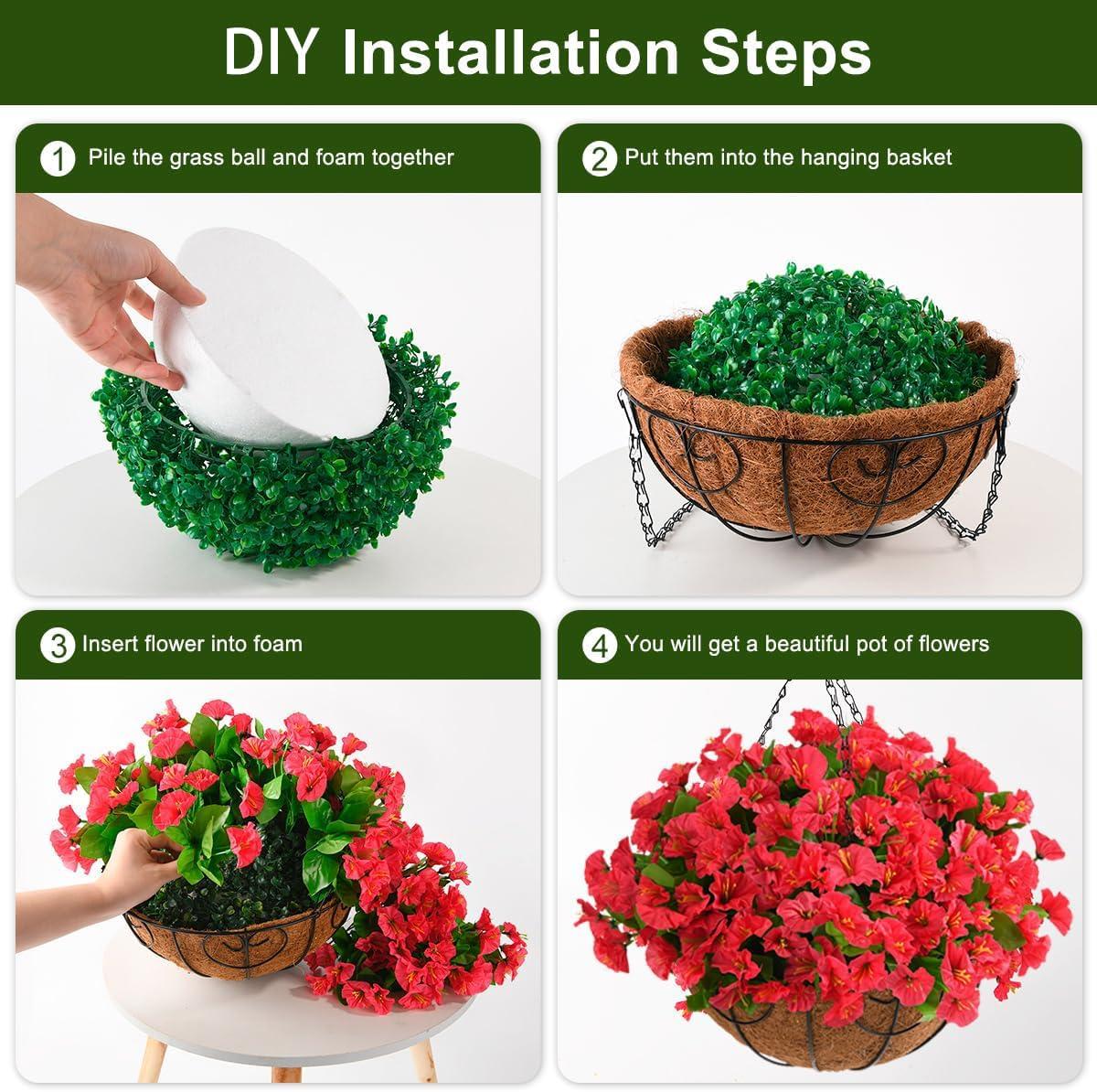 DIY Installation Steps

1 Pile the grass ball and foam together

2 Put them into the hanging basket

3 Insert flower into foam

4 You will get a beautiful pot of flowers