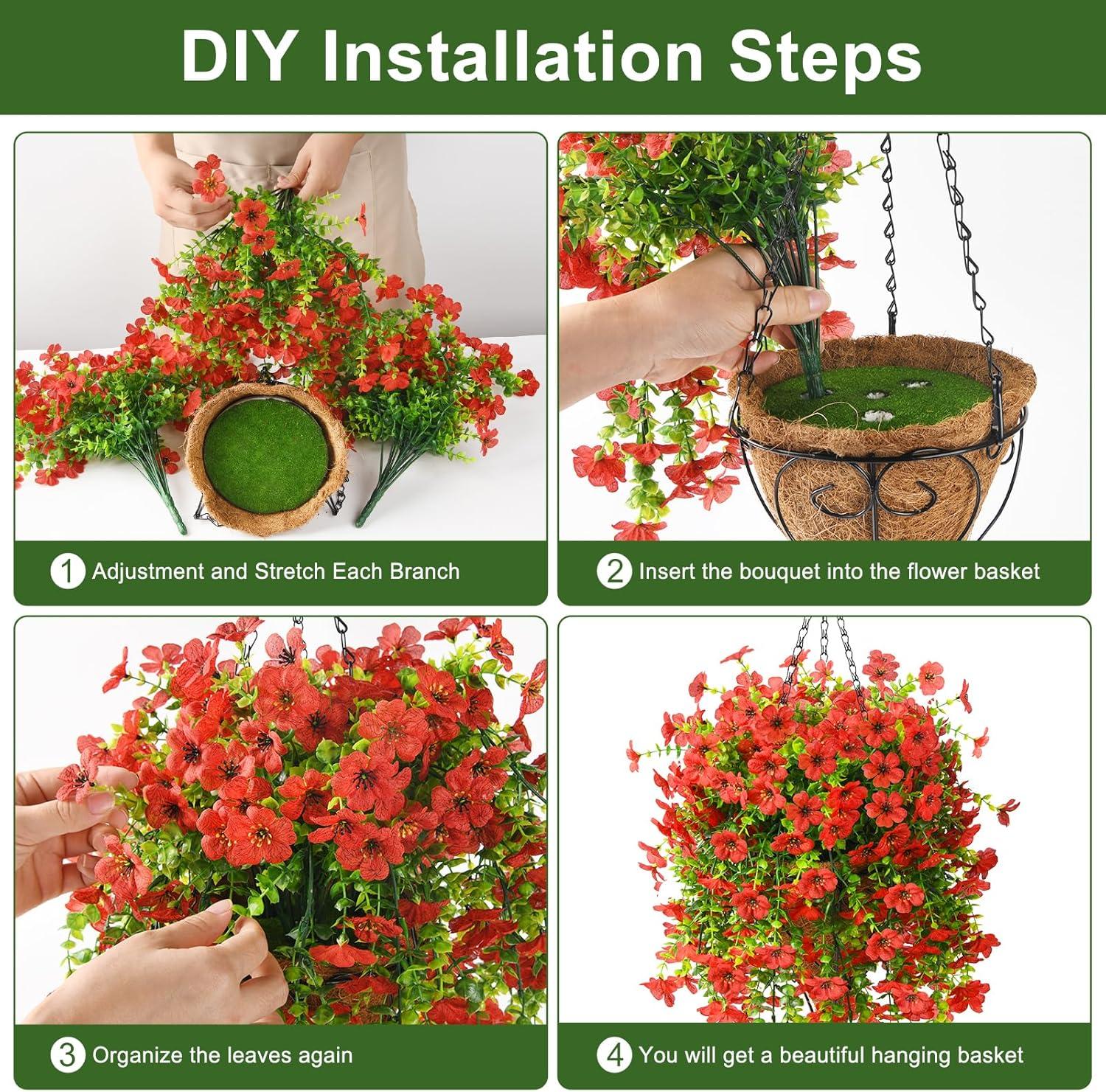 DIY Installation Steps

1 Adjustment and Stretch Each Branch

2 Insert the bouquet into the flower basket

3 Organize the leaves again

4 You will get a beautiful hanging basket