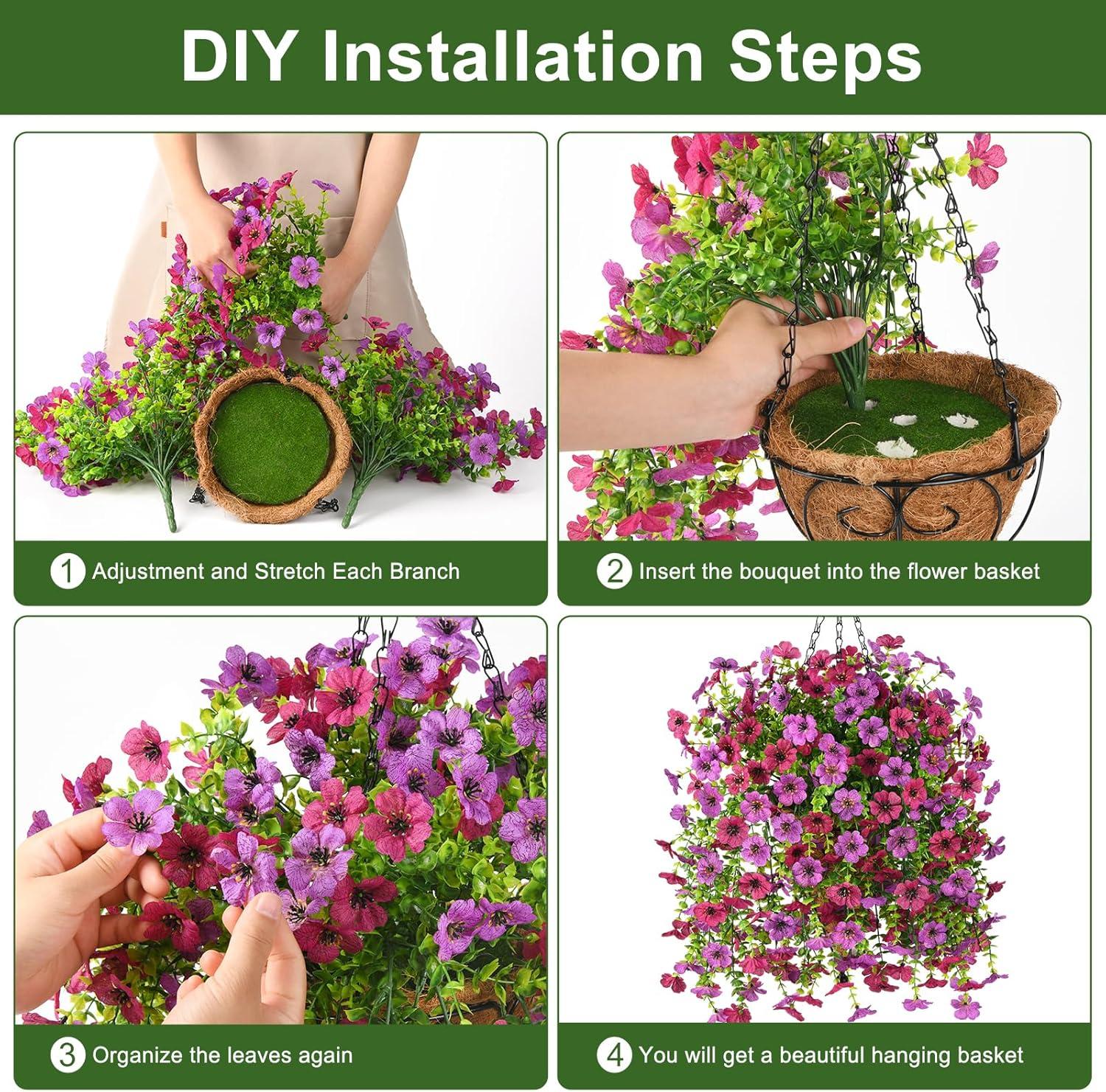 DIY Installation Steps

1 Adjustment and Stretch Each Branch

2 Insert the bouquet into the flower basket

3 Organize the leaves again

4 You will get a beautiful hanging basket