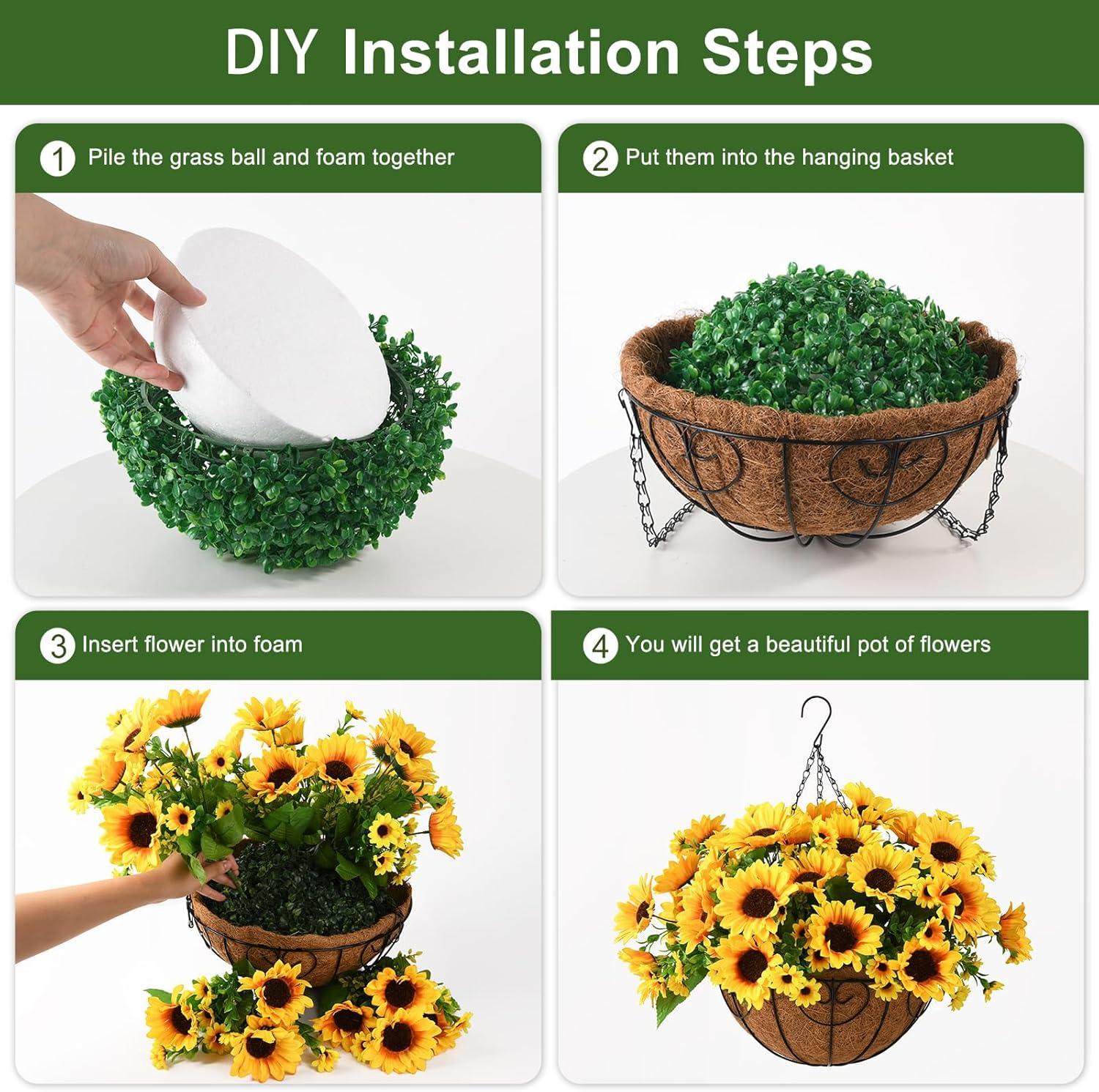 DIY Installation Steps

1 Pile the grass ball and foam together

2 Put them into the hanging basket

3 Insert flower into foam

4 You will get a beautiful pot of flowers