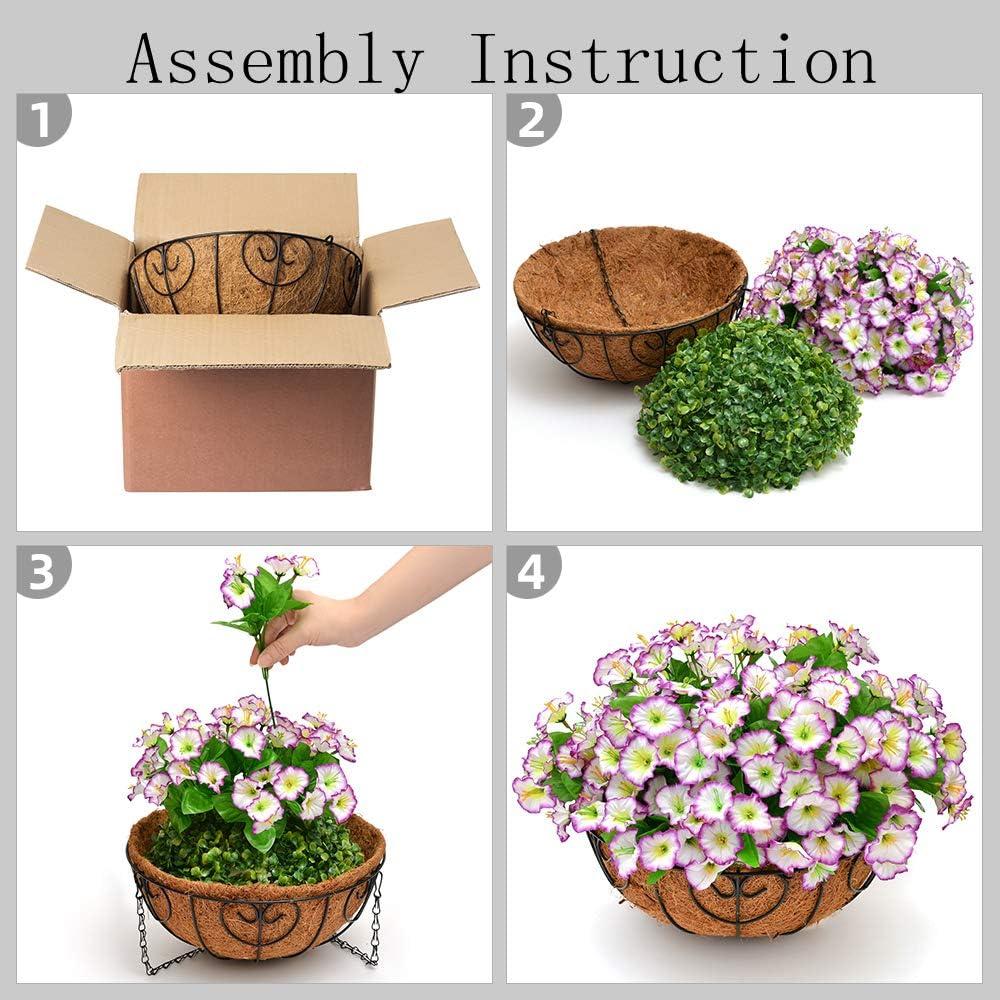 Assembly Instruction

1

2

3

4