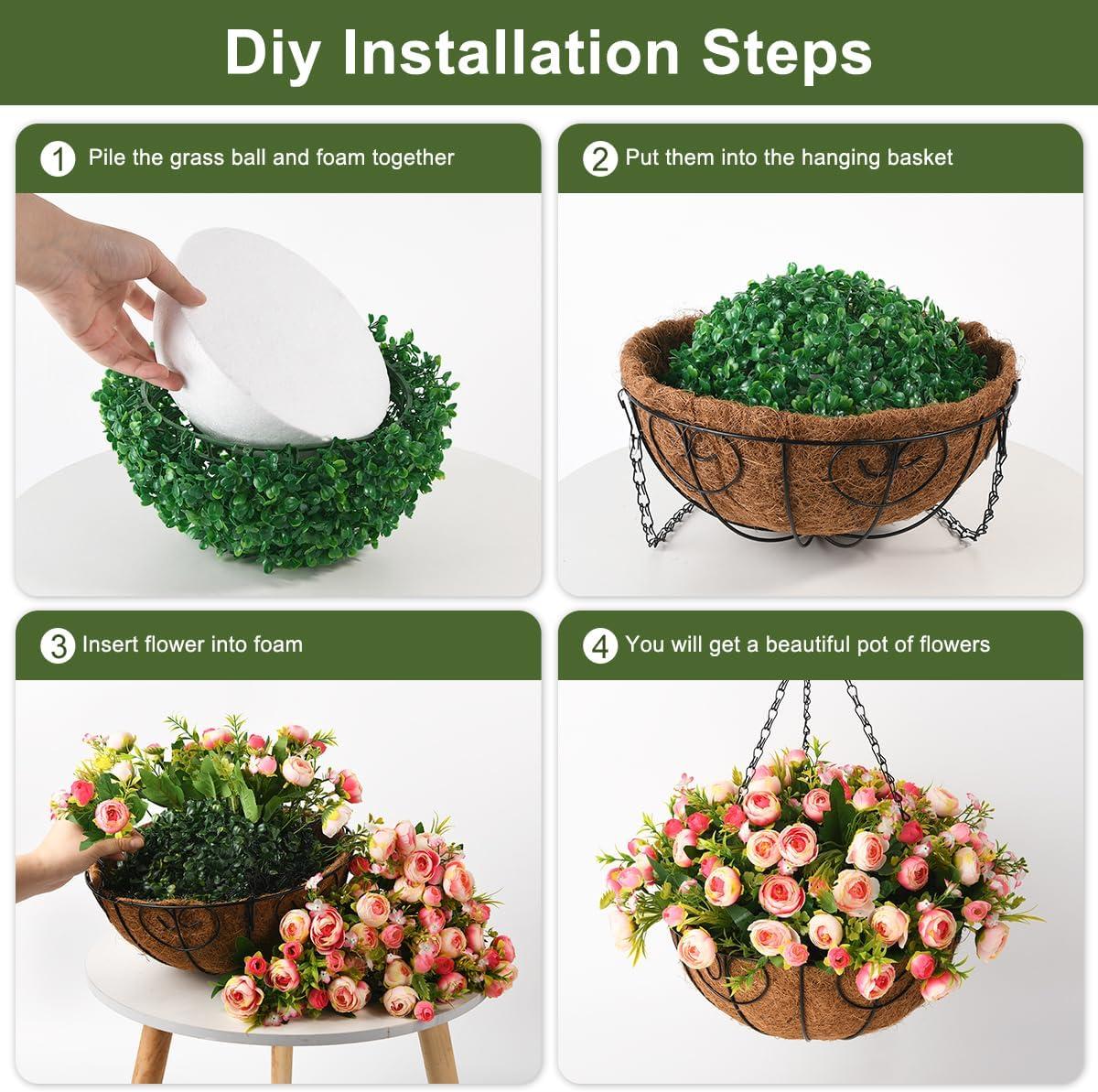 Diy Installation Steps

1 Pile the grass ball and foam together

2 Put them into the hanging basket

3 Insert flower into foam

4 You will get a beautiful pot of flowers