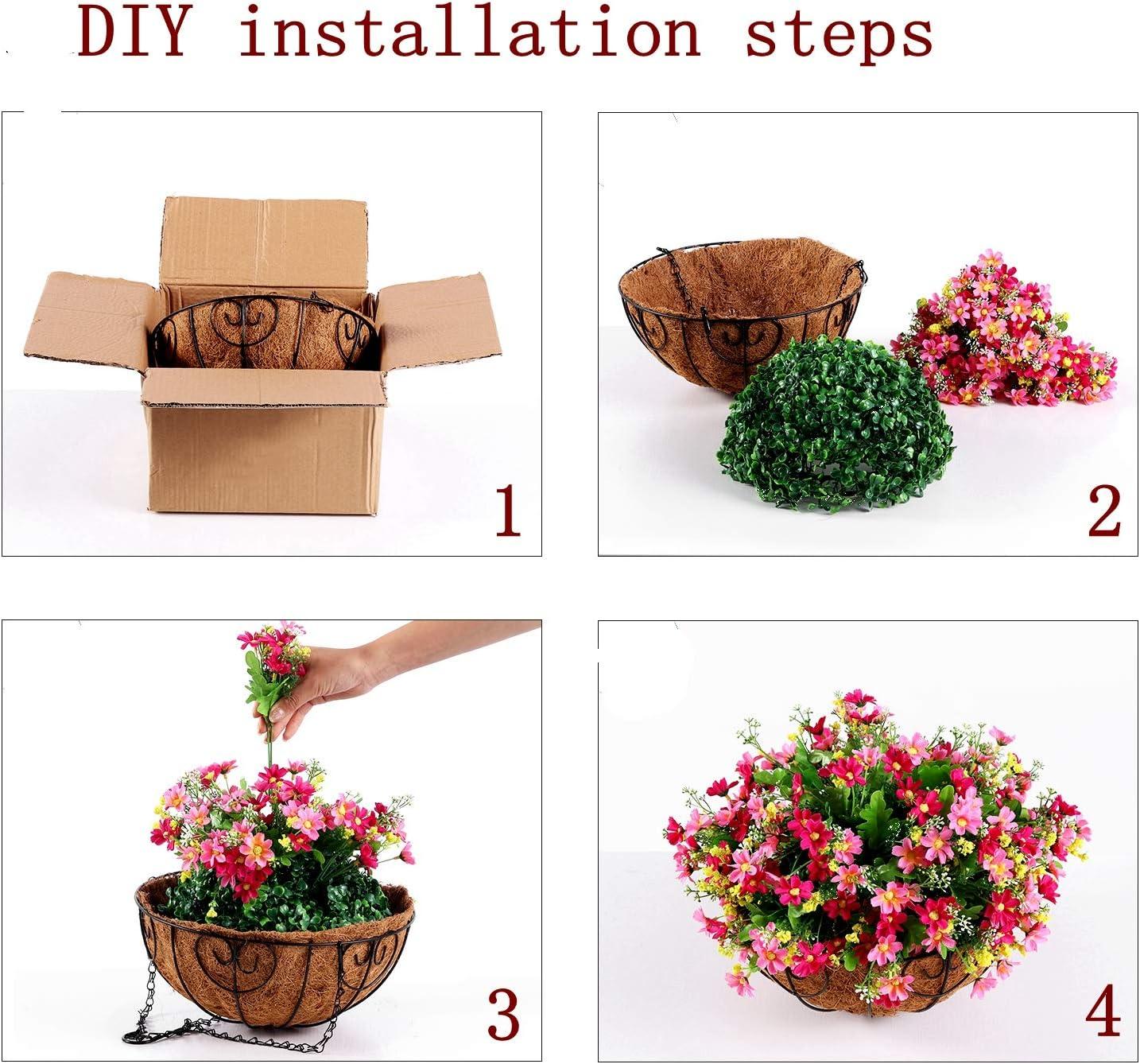 DIY installation steps

1

2

3

4