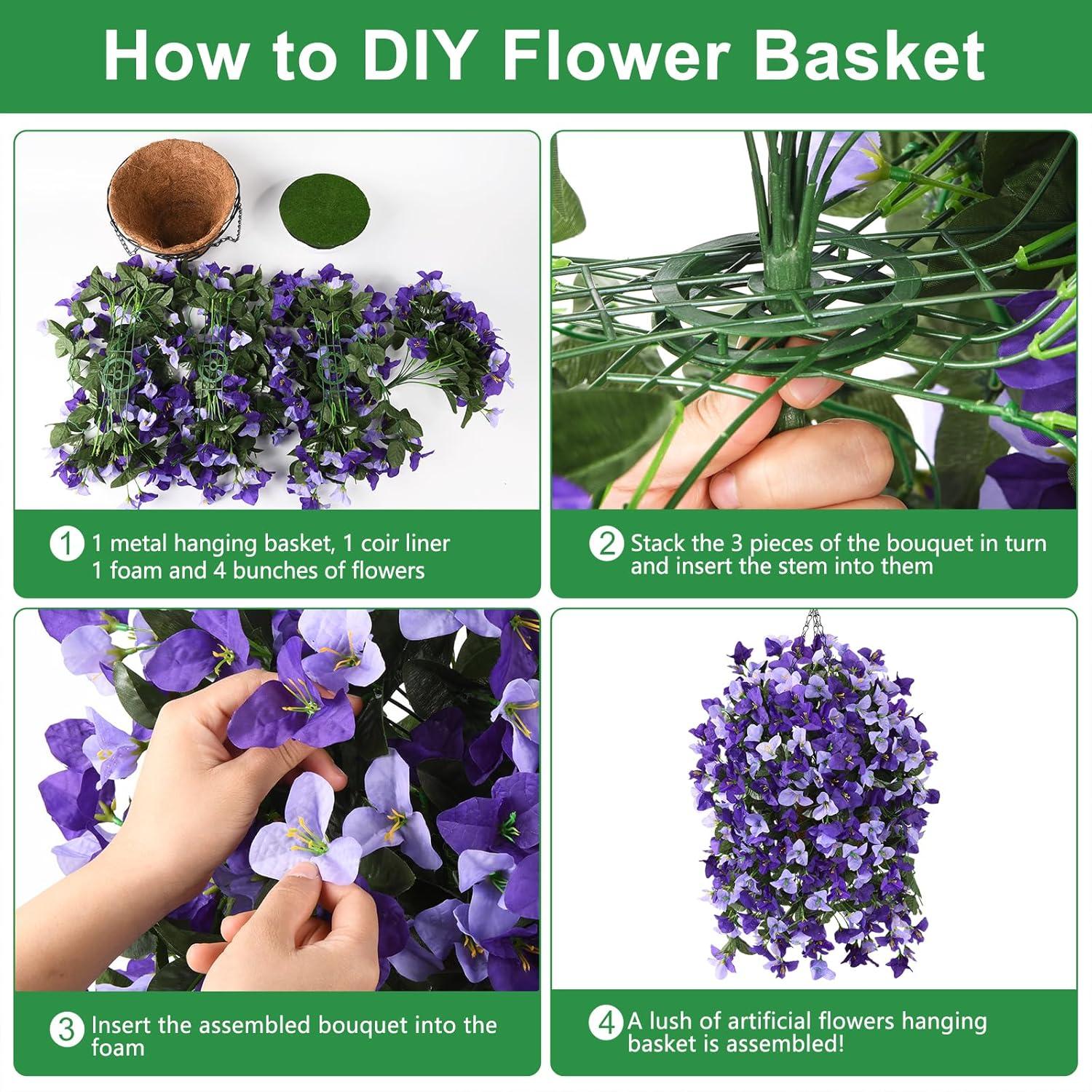 How to DIY Flower Basket

1 1 metal hanging basket, 1 coir liner 1 foam and 4 bunches of flowers

2 Stack the 3 pieces of the bouquet in turn and insert the stem into them

3 Insert the assembled bouquet into the foam

4 A lush of artificial flowers hanging basket is assembled!