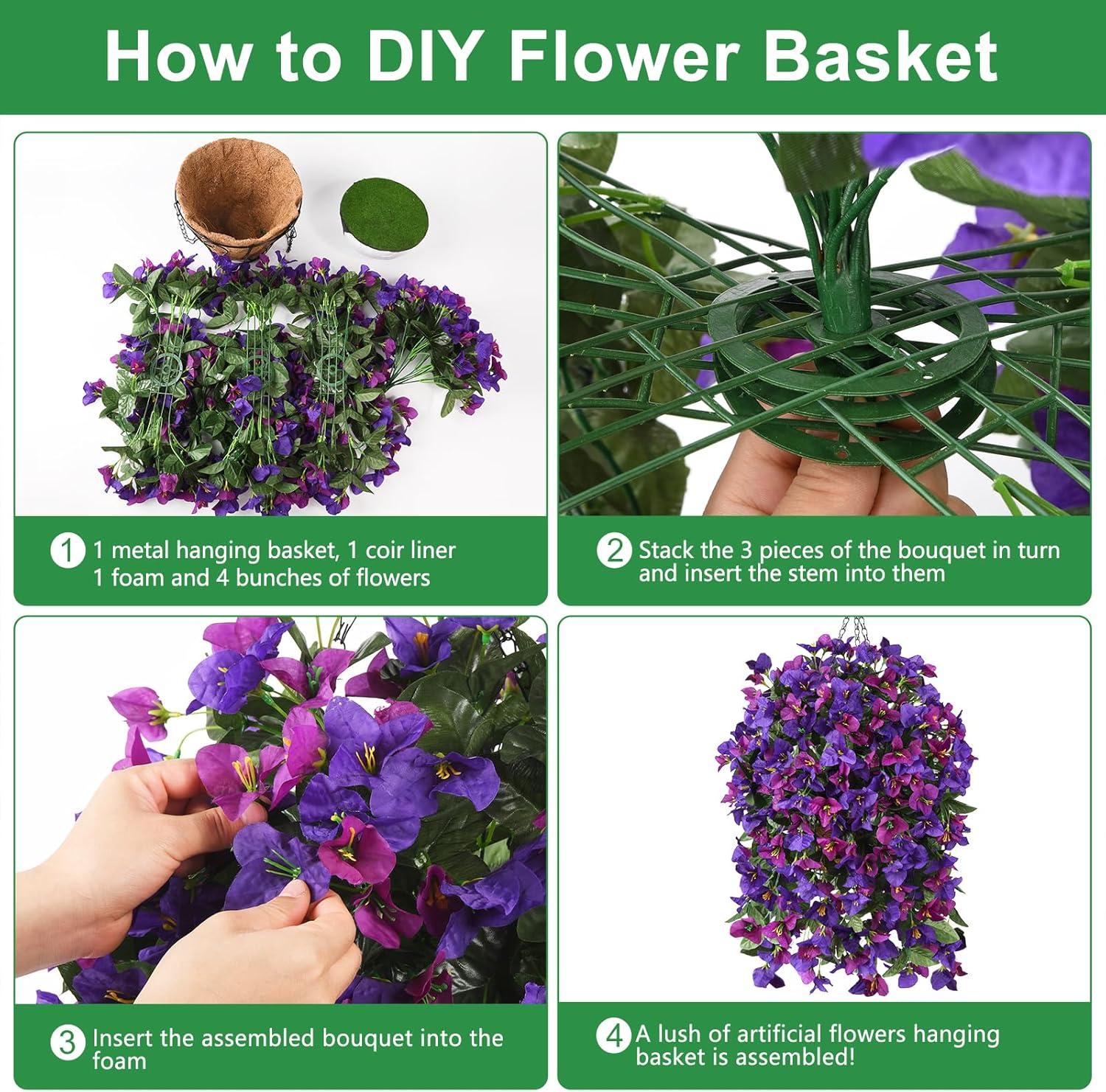 How to DIY Flower Basket

1 1 metal hanging basket, 1 coir liner 1 foam and 4 bunches of flowers

2 Stack the 3 pieces of the bouquet in turn and insert the stem into them

3 Insert the assembled bouquet into the foam

4 A lush of artificial flowers hanging basket is assembled!