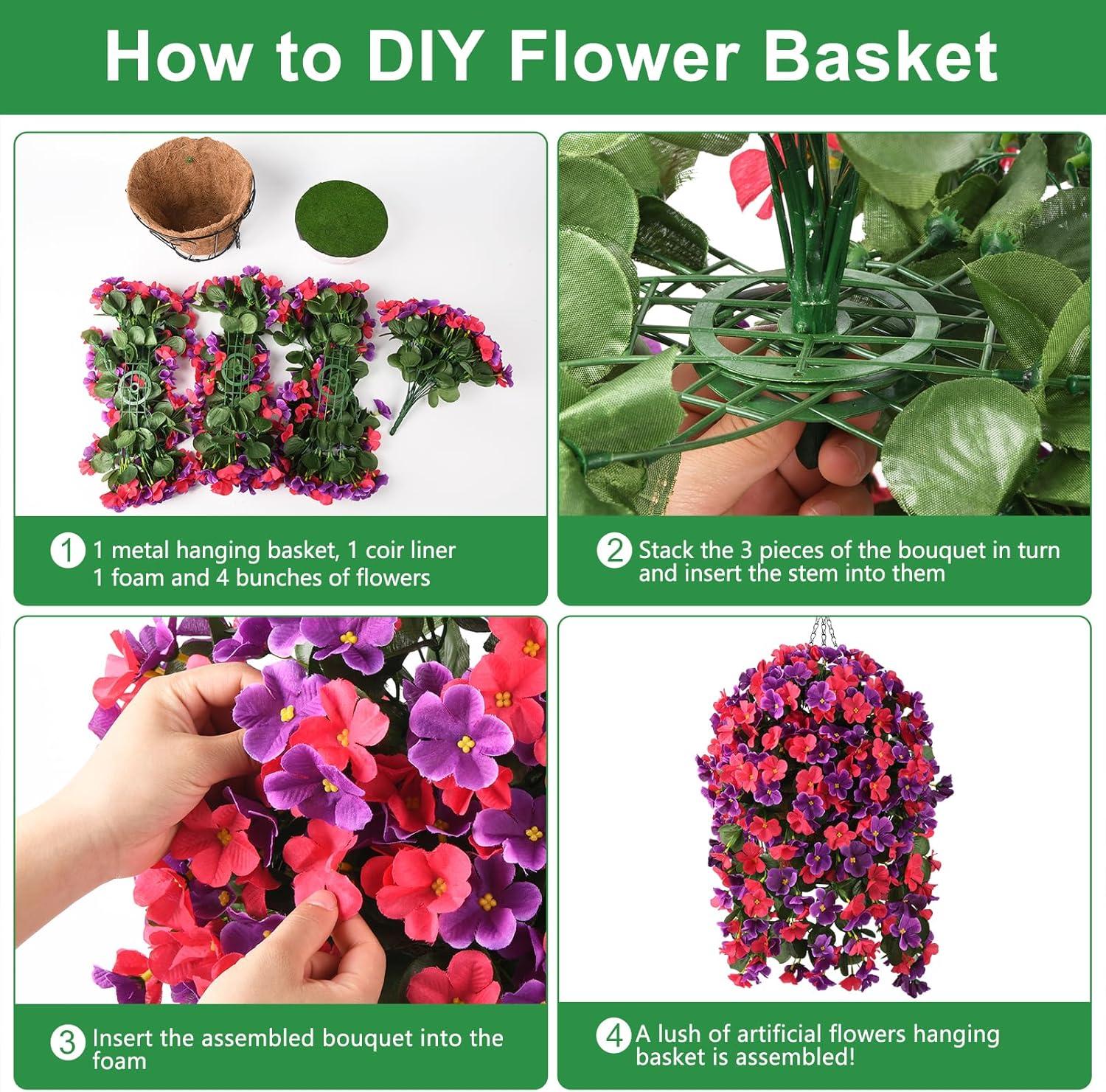 How to DIY Flower Basket

1 1 metal hanging basket, 1 coir liner 1 foam and 4 bunches of flowers

2 Stack the 3 pieces of the bouquet in turn and insert the stem into them

3 Insert the assembled bouquet into the foam

4 A lush of artificial flowers hanging basket is assembled!