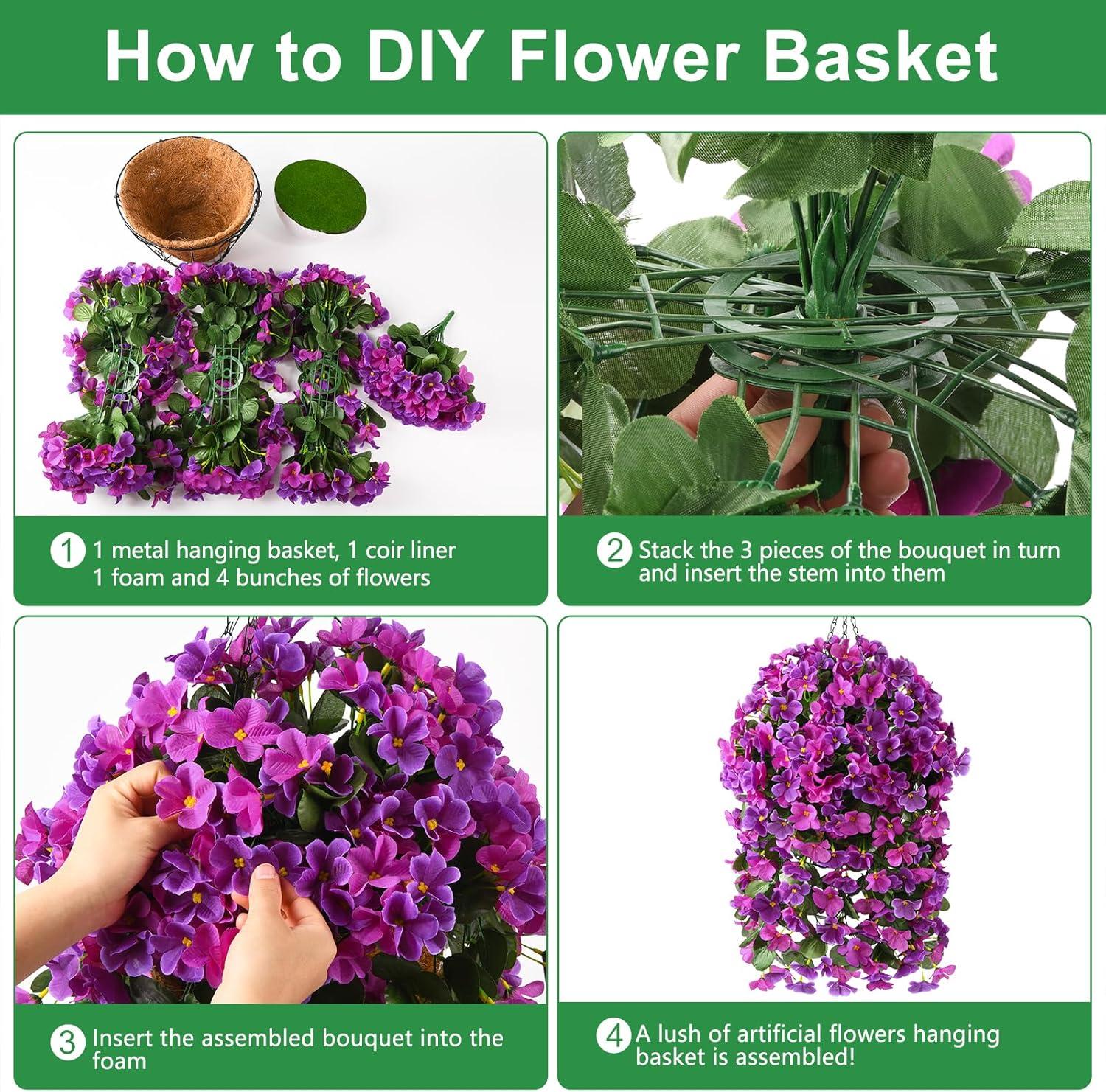 How to DIY Flower Basket

1 1 metal hanging basket, 1 coir liner
1 foam and 4 bunches of flowers

2 Stack the 3 pieces of the bouquet in turn and insert the stem into them

3 Insert the assembled bouquet into the foam

4 A lush of artificial flowers hanging basket is assembled!