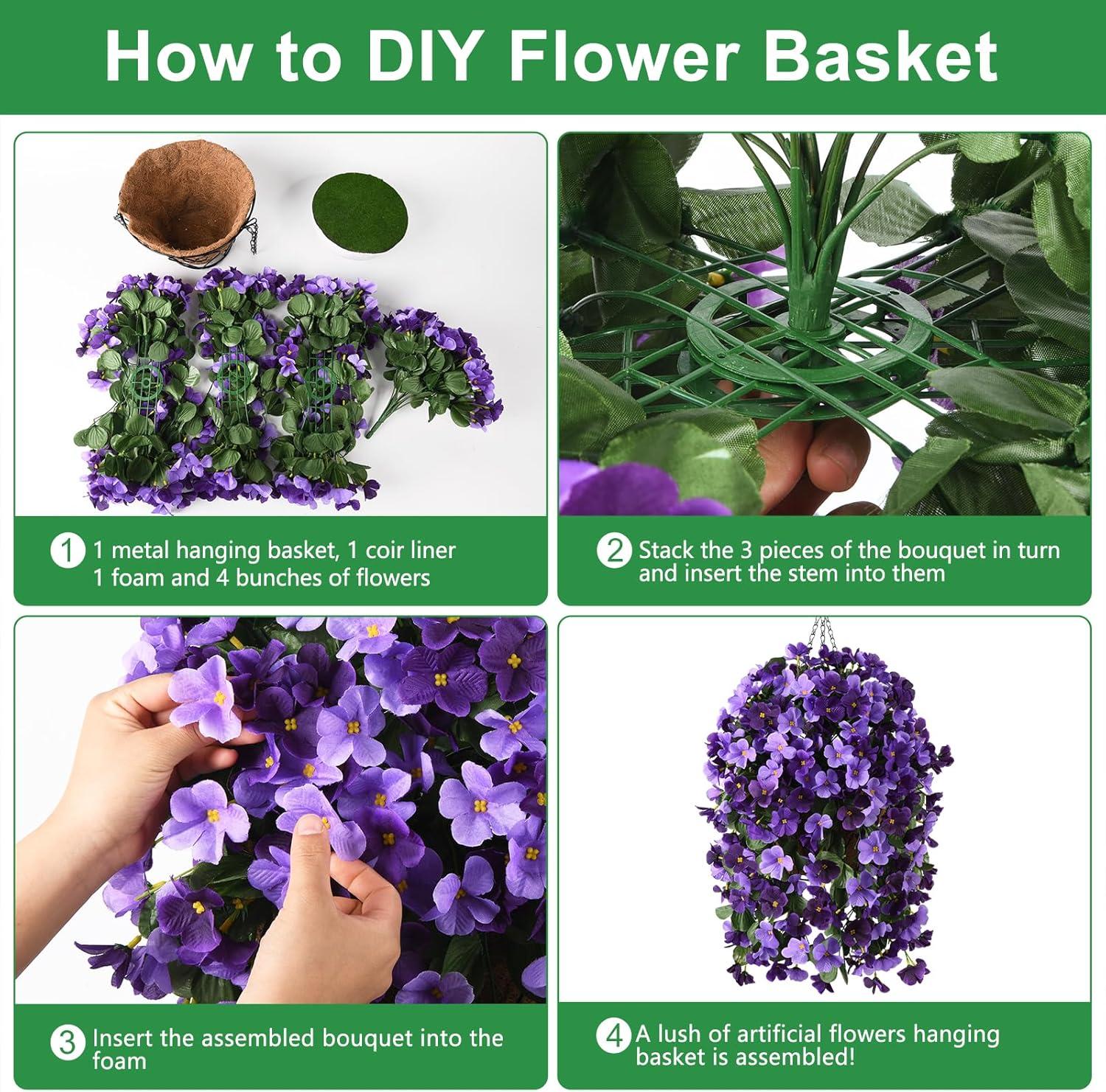 How to DIY Flower Basket

1 1 metal hanging basket, 1 coir liner 1 foam and 4 bunches of flowers

2 Stack the 3 pieces of the bouquet in turn and insert the stem into them

3 Insert the assembled bouquet into the foam

4 A lush of artificial flowers hanging basket is assembled!