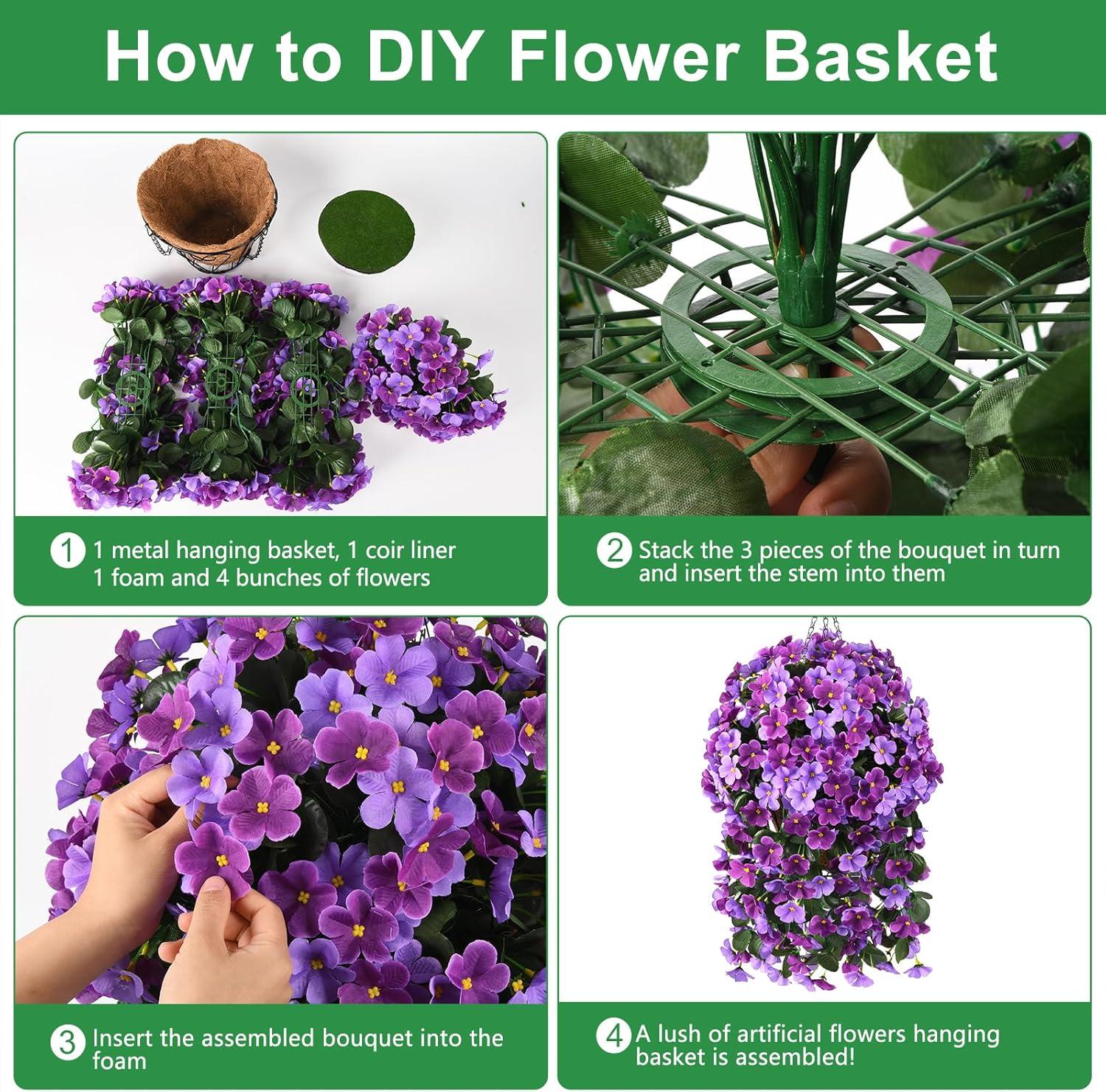 How to DIY Flower Basket

1 1 metal hanging basket, 1 coir liner 1 foam and 4 bunches of flowers

2 Stack the 3 pieces of the bouquet in turn and insert the stem into them

3 Insert the assembled bouquet into the foam

4 A lush of artificial flowers hanging basket is assembled!