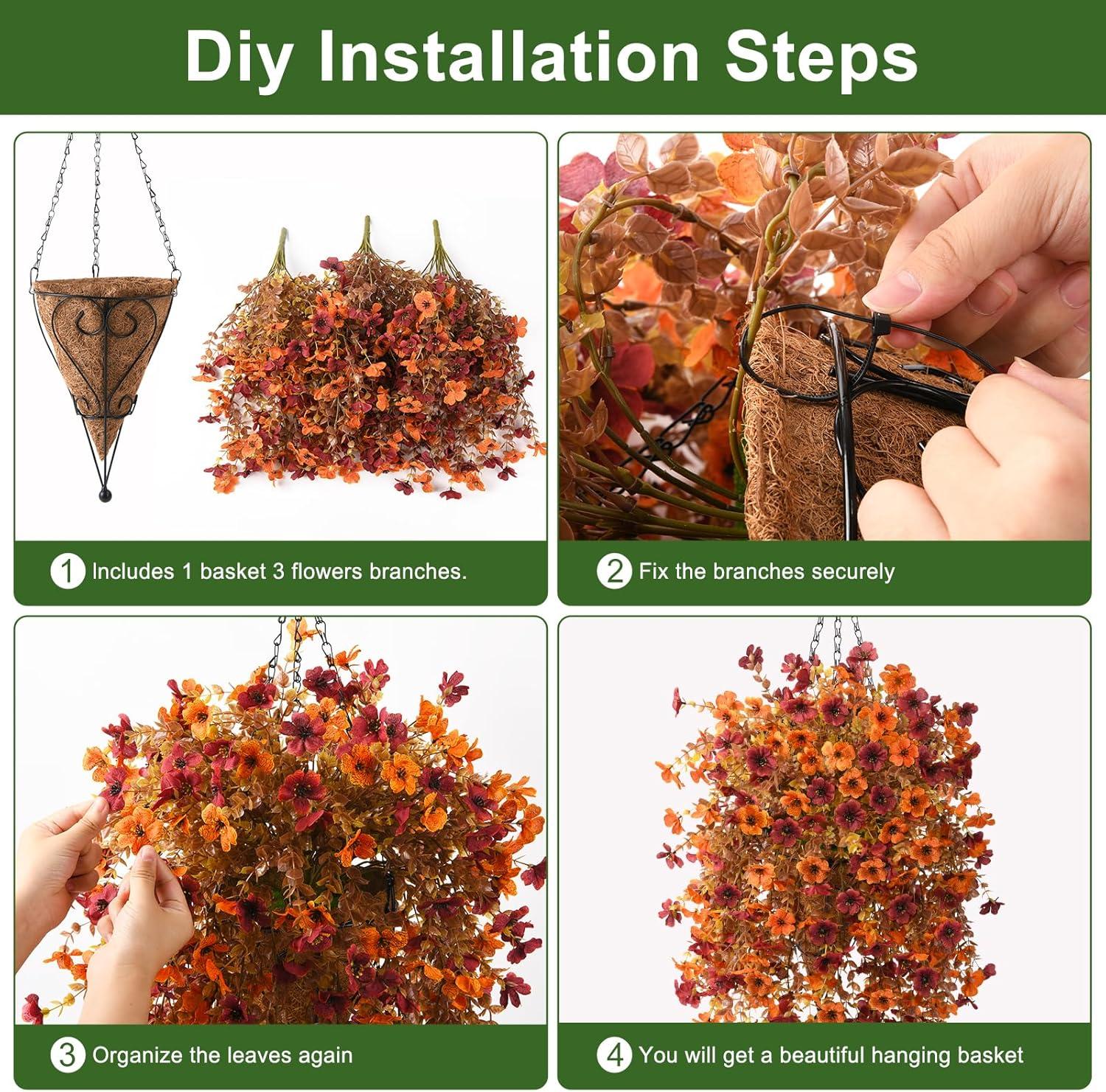 Diy Installation Steps

1 Includes 1 basket 3 flowers branches.

2 Fix the branches securely

3 Organize the leaves again

4 You will get a beautiful hanging basket