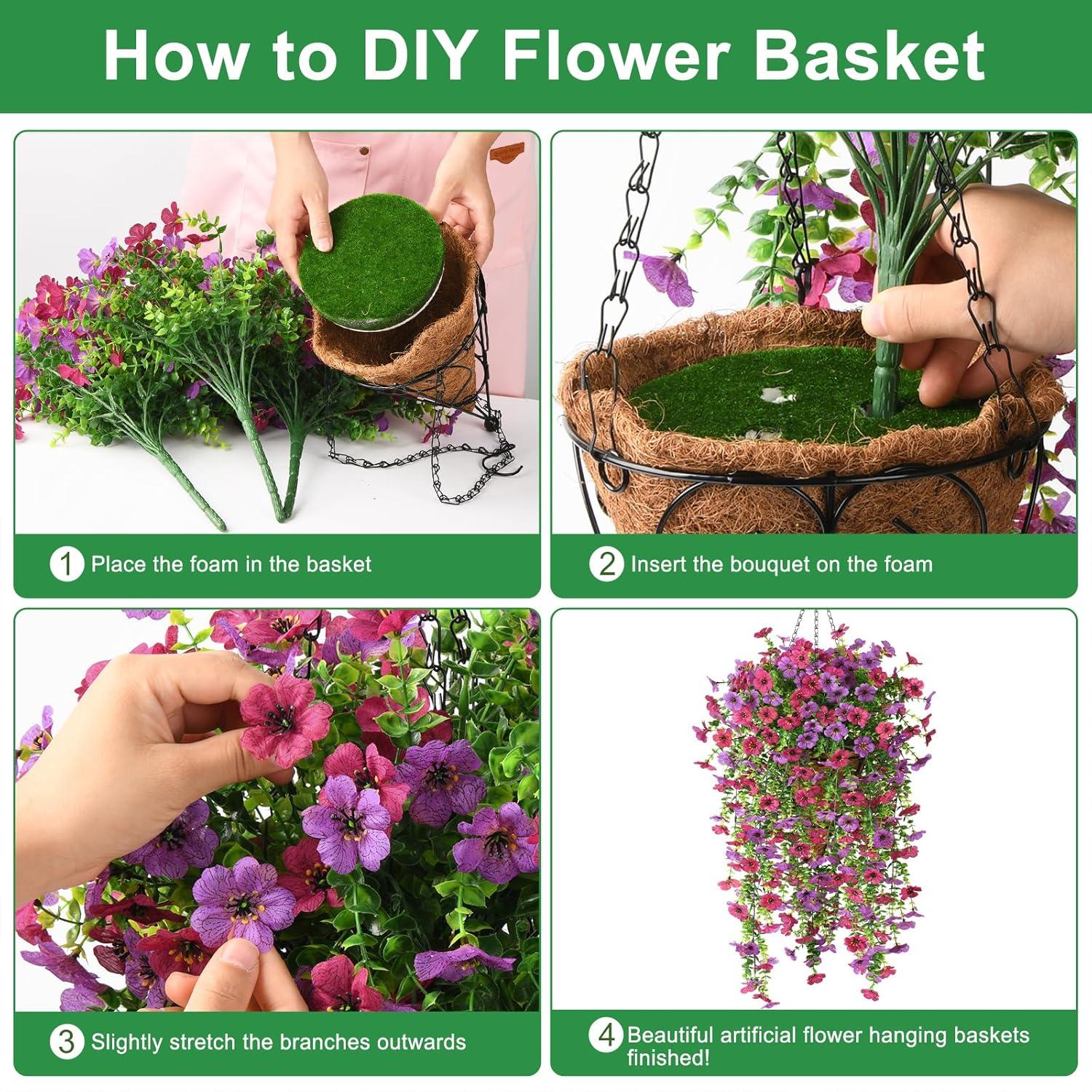 How to DIY Flower Basket

1 Place the foam in the basket

2 Insert the bouquet on the foam

3 Slightly stretch the branches outwards

4 Beautiful artificial flower hanging baskets finished!