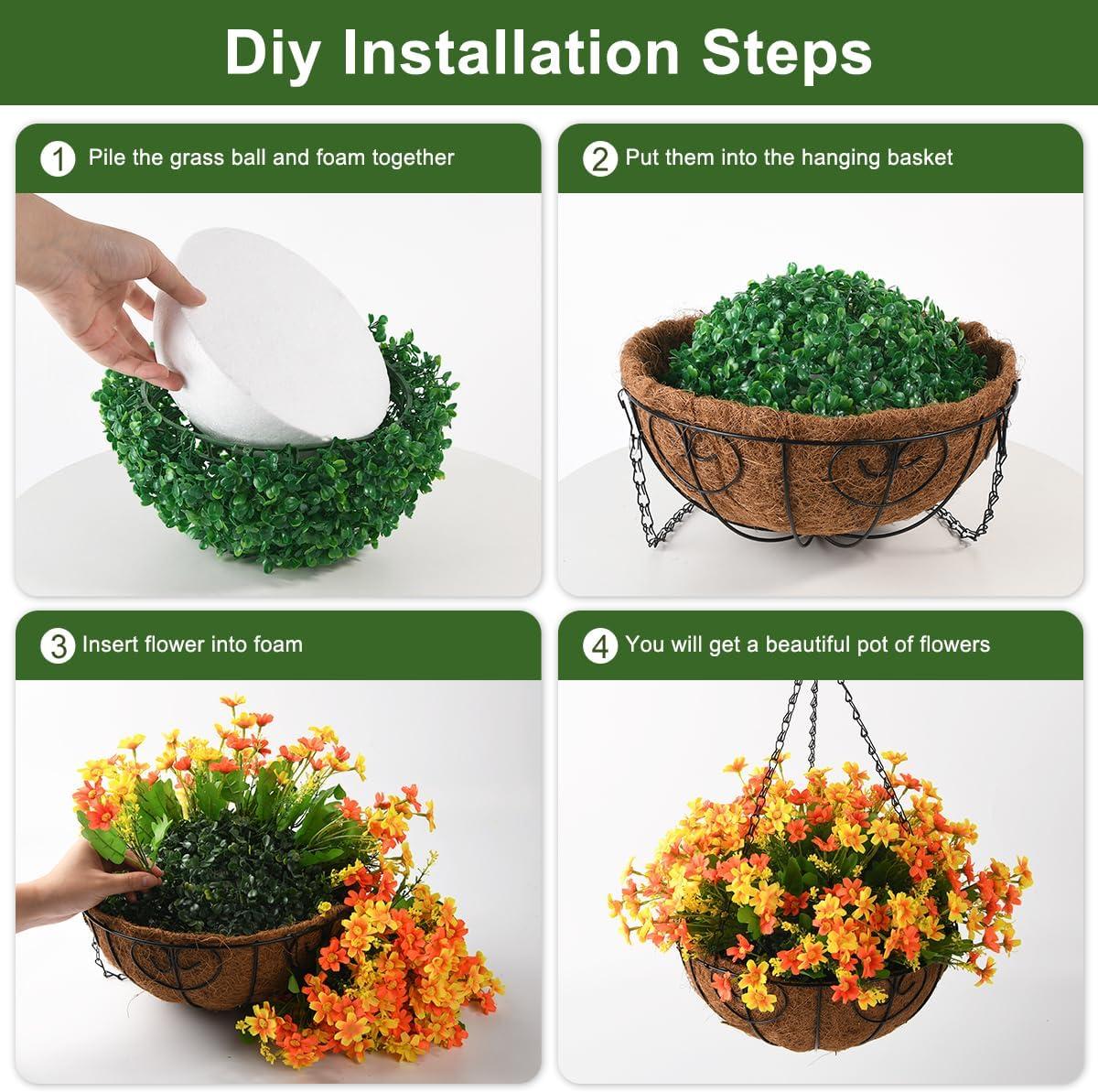 Diy Installation Steps

1 Pile the grass ball and foam together

2 Put them into the hanging basket

3 Insert flower into foam

4 You will get a beautiful pot of flowers