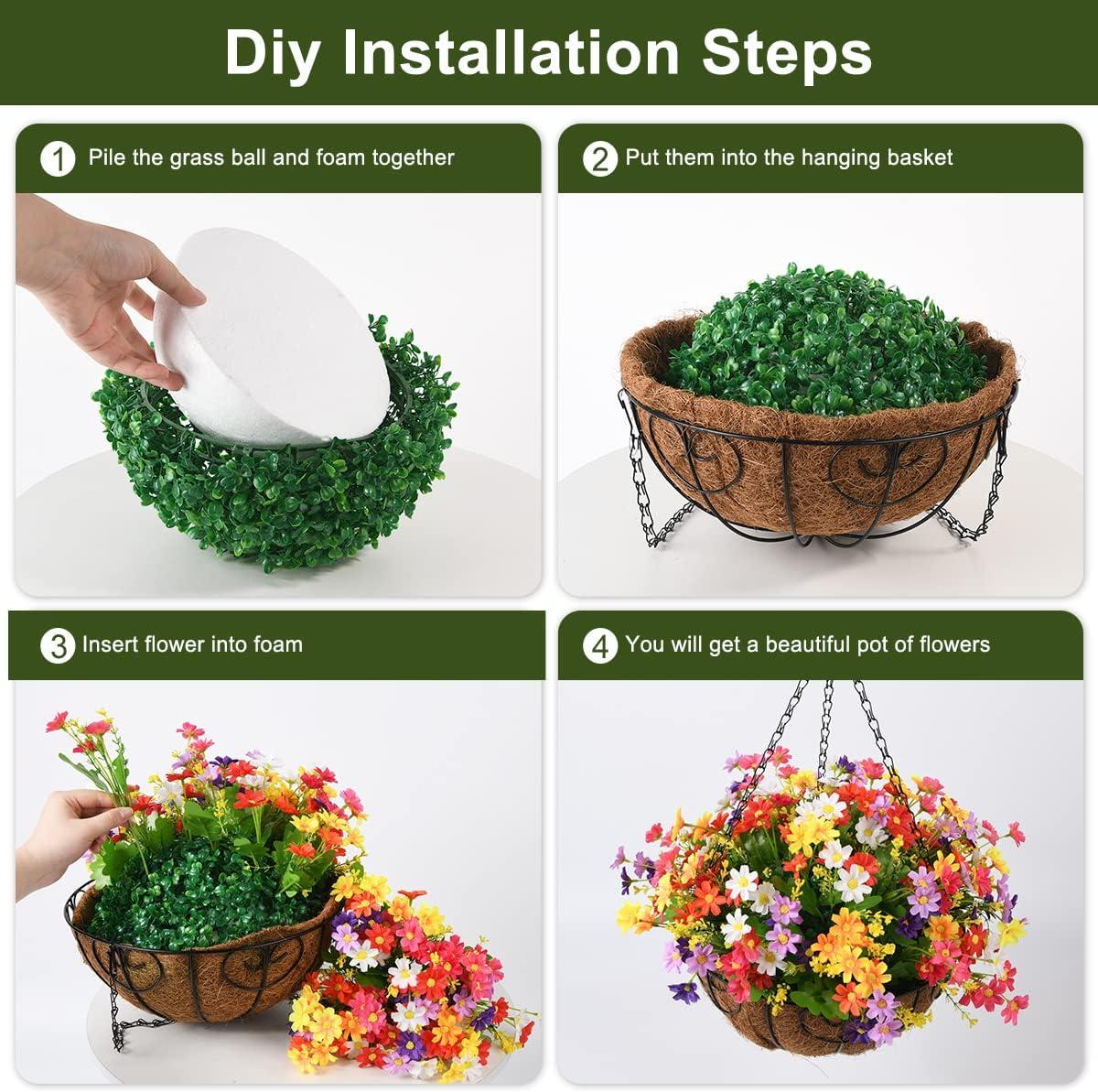 Diy Installation Steps

1 Pile the grass ball and foam together

2 Put them into the hanging basket

3 Insert flower into foam

4 You will get a beautiful pot of flowers