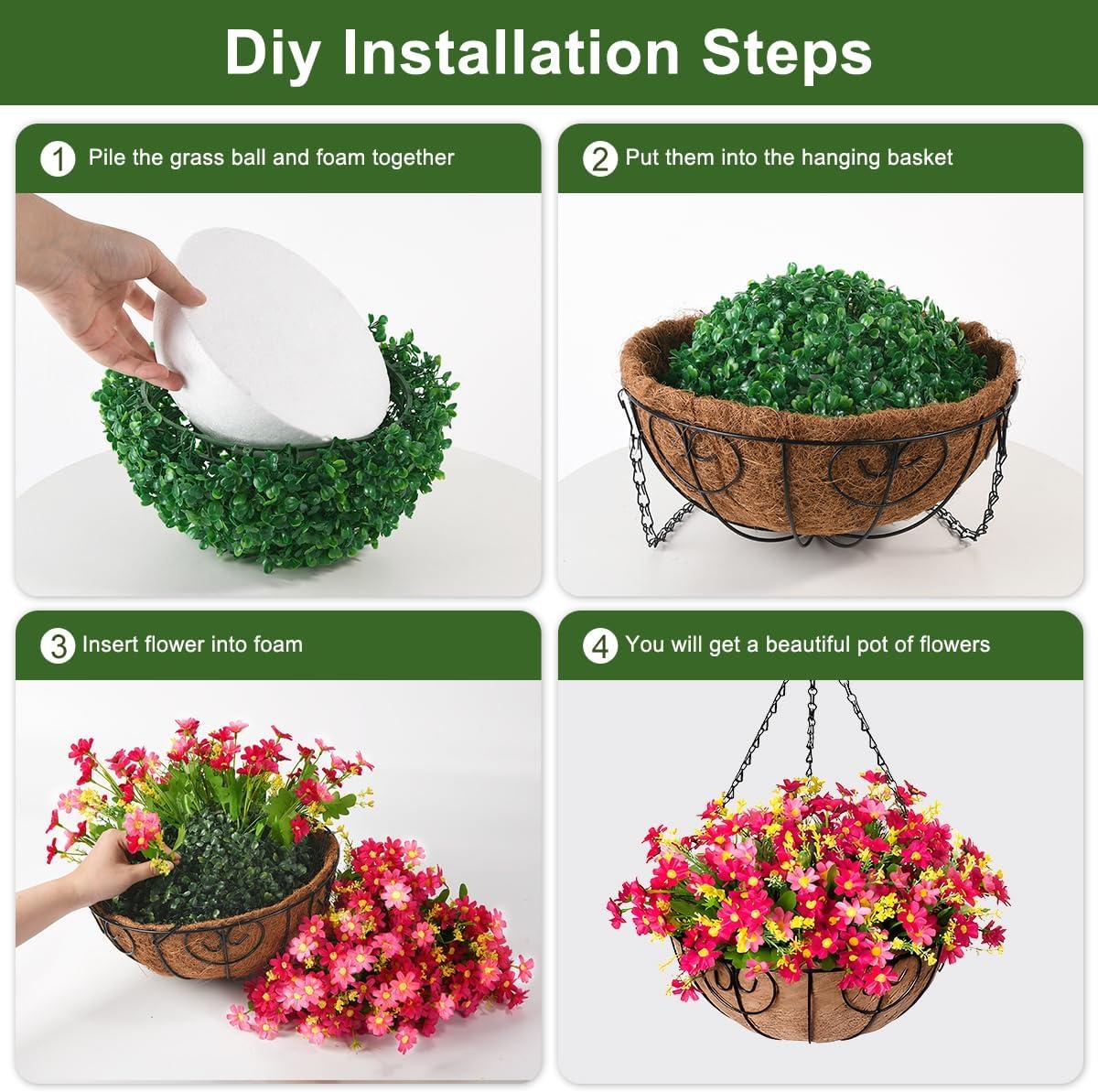 Diy Installation Steps

1 Pile the grass ball and foam together

2 Put them into the hanging basket

3 Insert flower into foam

4 You will get a beautiful pot of flowers