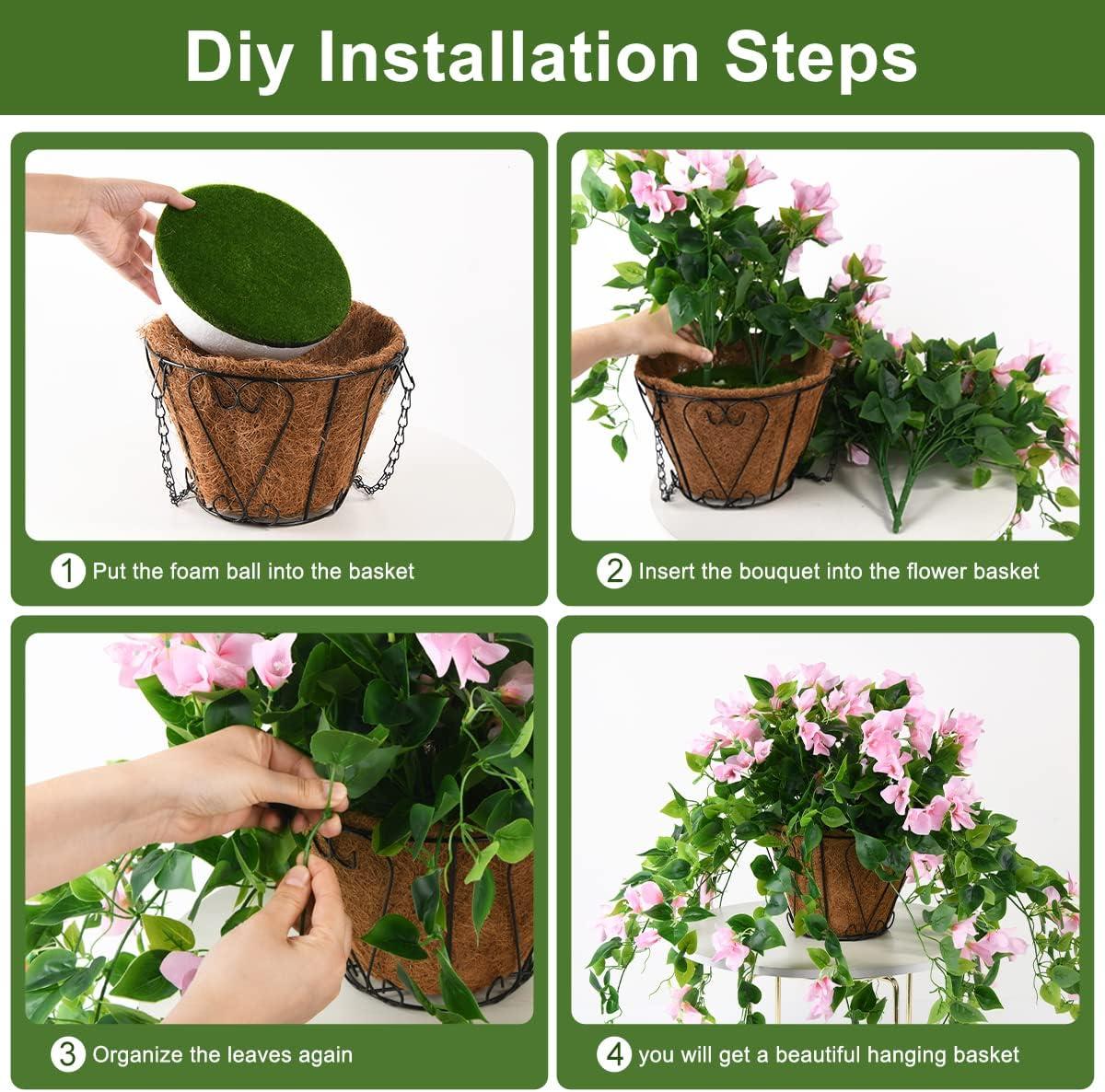 Diy Installation Steps

1 Put the foam ball into the basket

2 Insert the bouquet into the flower basket

3 Organize the leaves again

4 you will get a beautiful hanging basket