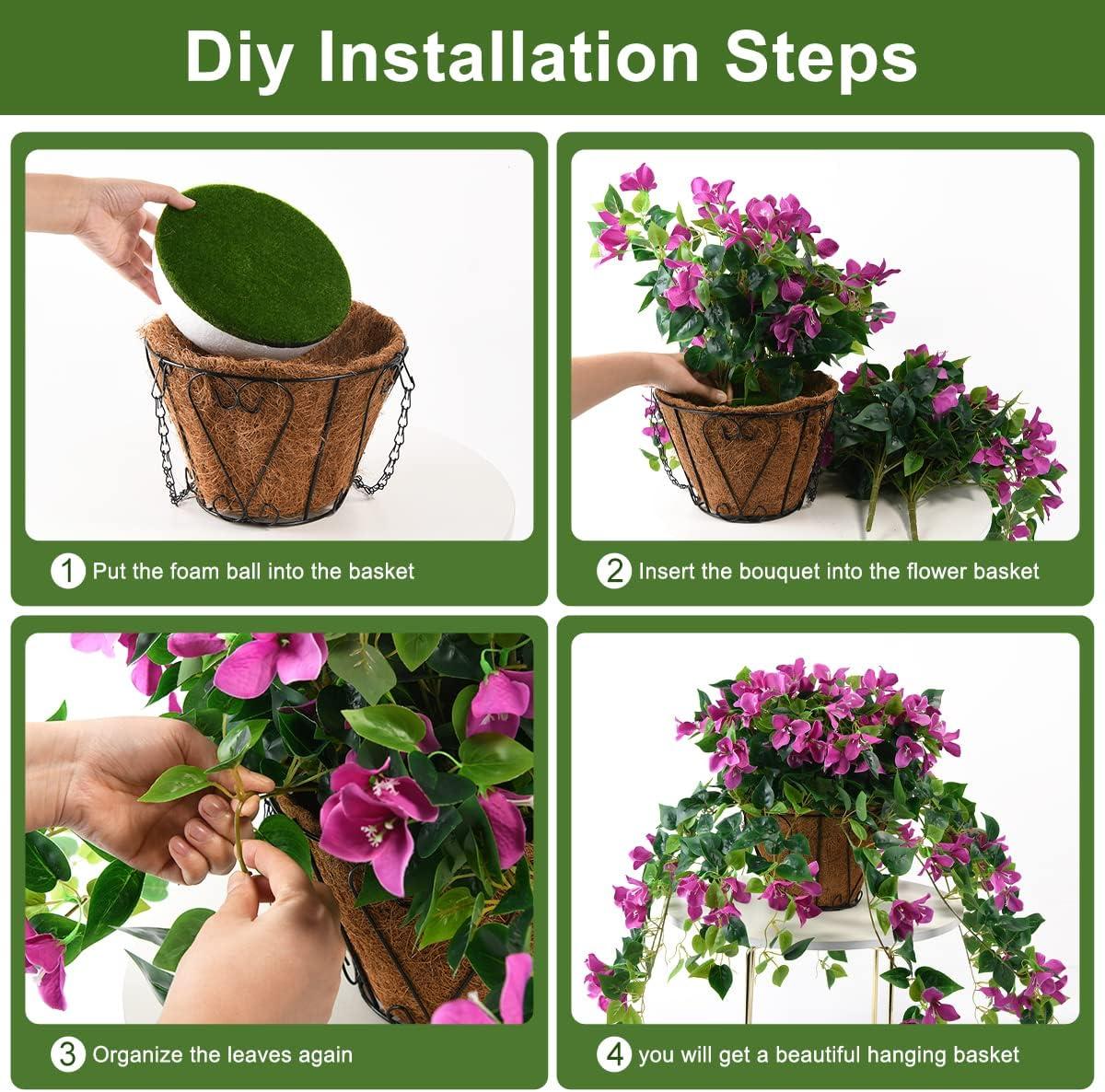 Diy Installation Steps

1 Put the foam ball into the basket

2 Insert the bouquet into the flower basket

3 Organize the leaves again

4 you will get a beautiful hanging basket