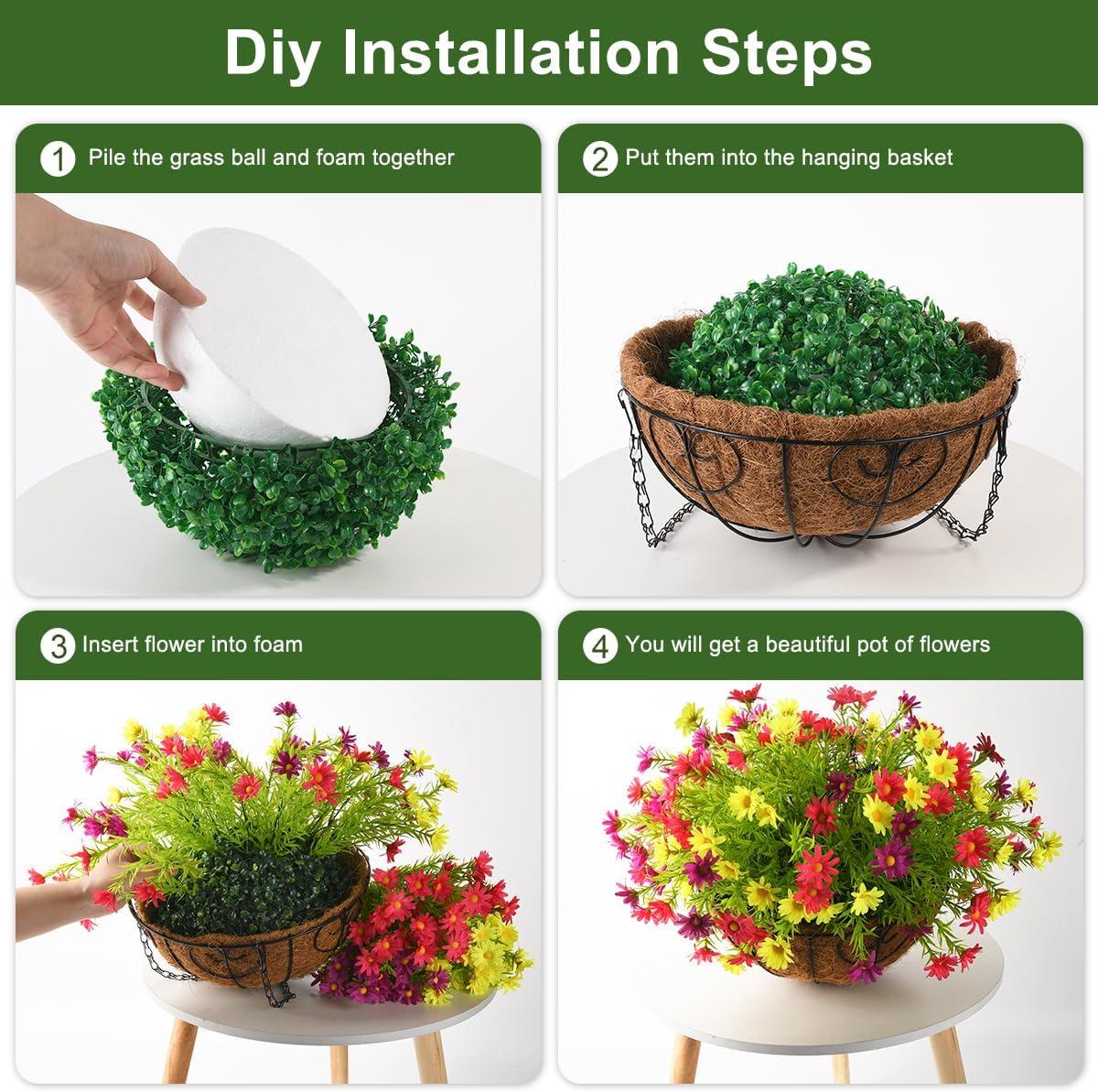 Diy Installation Steps

1 Pile the grass ball and foam together

2 Put them into the hanging basket

3 Insert flower into foam

4 You will get a beautiful pot of flowers