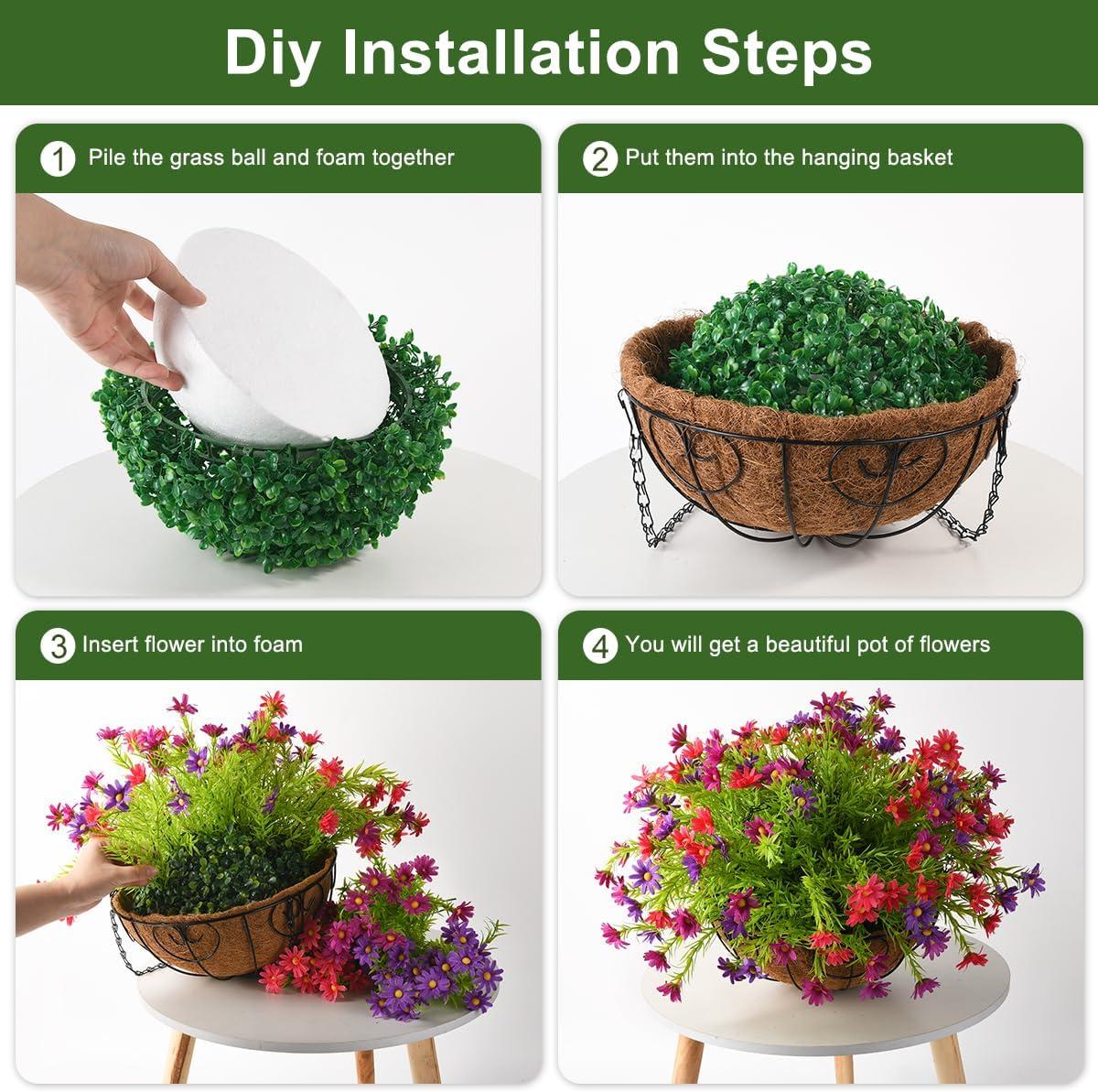 Diy Installation Steps

1 Pile the grass ball and foam together

2 Put them into the hanging basket

3 Insert flower into foam

4 You will get a beautiful pot of flowers