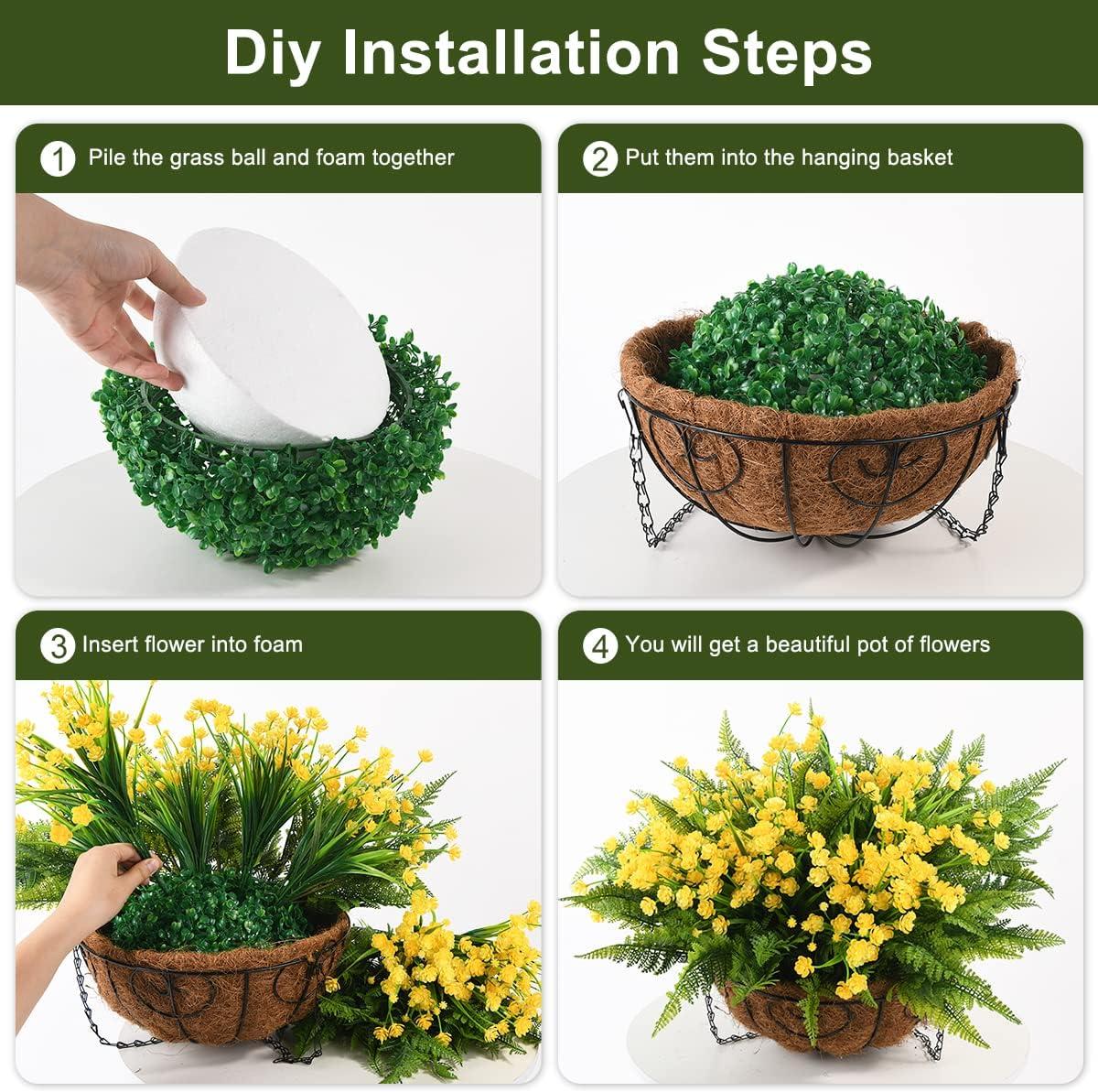 Diy Installation Steps

1 Pile the grass ball and foam together

2 Put them into the hanging basket

3 Insert flower into foam

4 You will get a beautiful pot of flowers