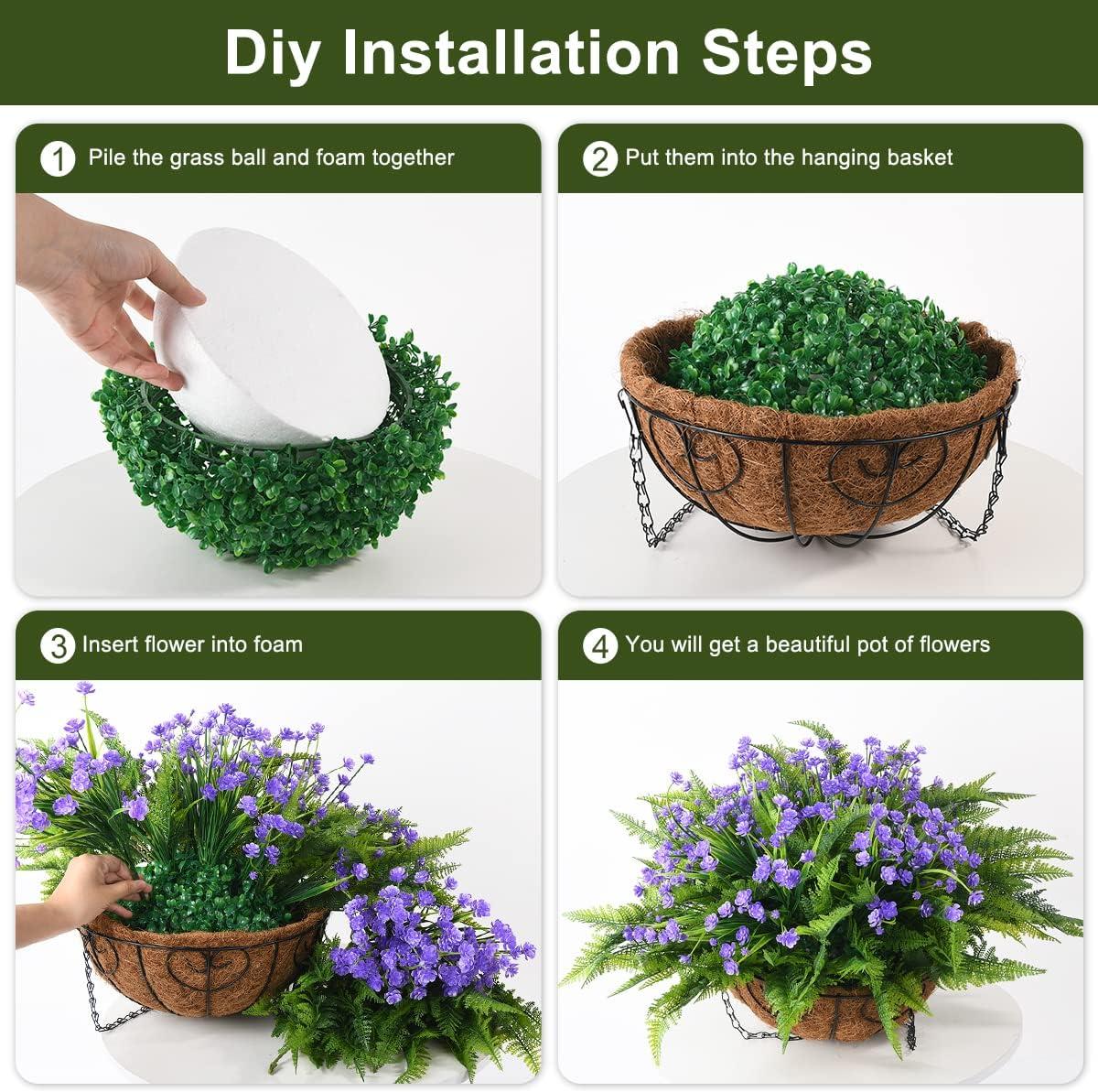 Diy Installation Steps

1 Pile the grass ball and foam together

2 Put them into the hanging basket

3 Insert flower into foam

4 You will get a beautiful pot of flowers