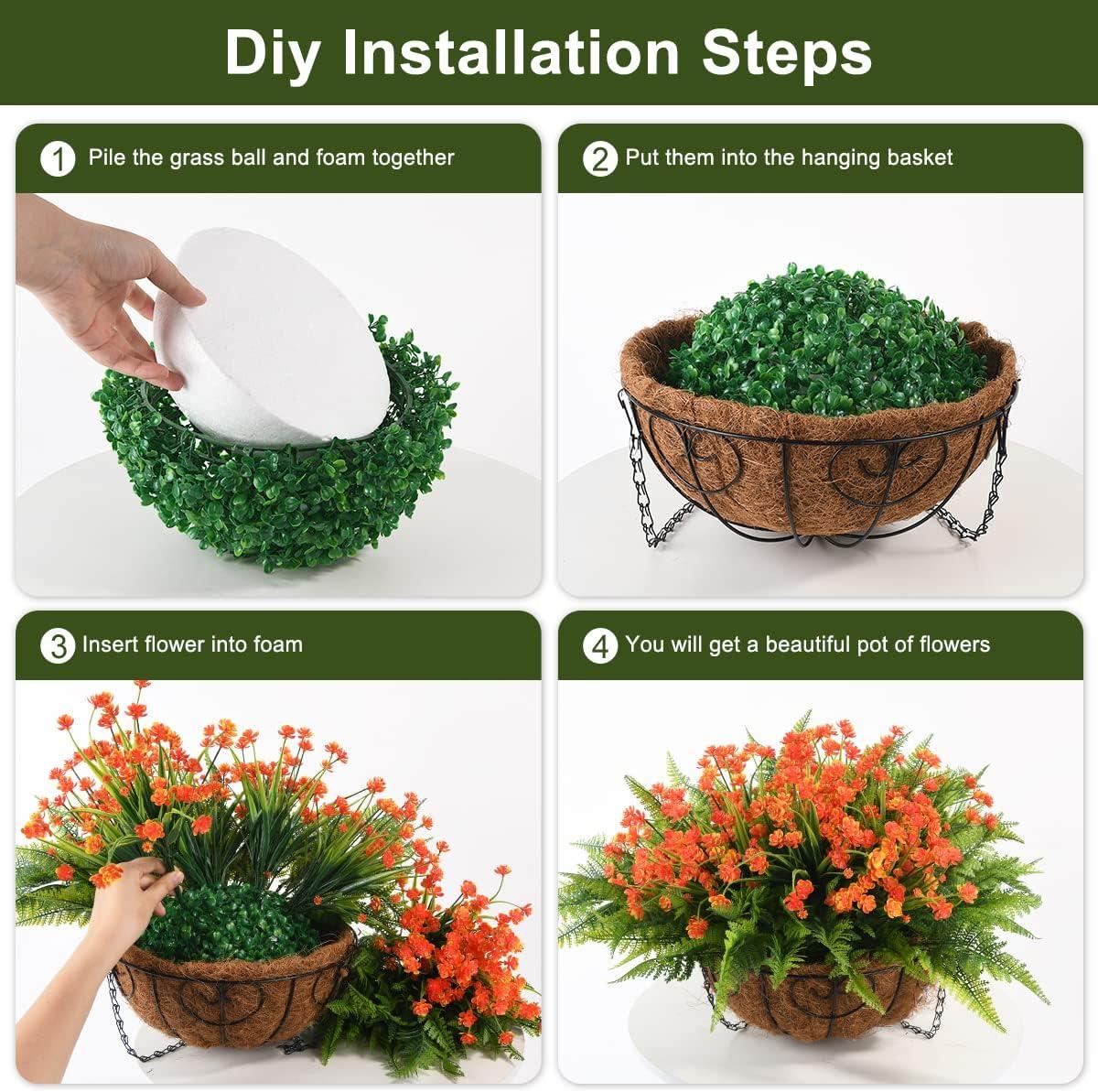 Diy Installation Steps

1 Pile the grass ball and foam together

2 Put them into the hanging basket

3 Insert flower into foam

4 You will get a beautiful pot of flowers