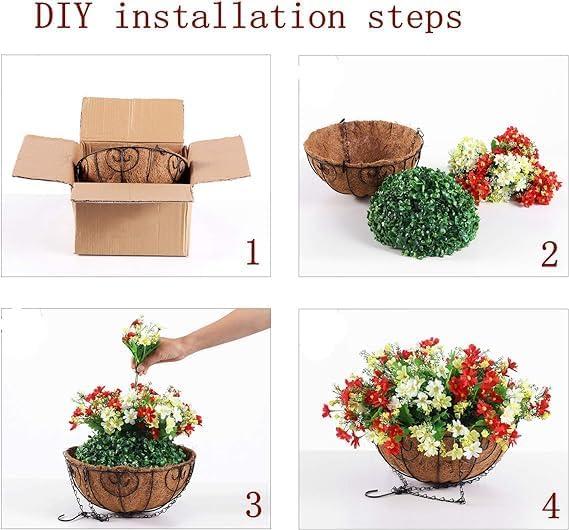 DIY installation steps

1

2

3

4