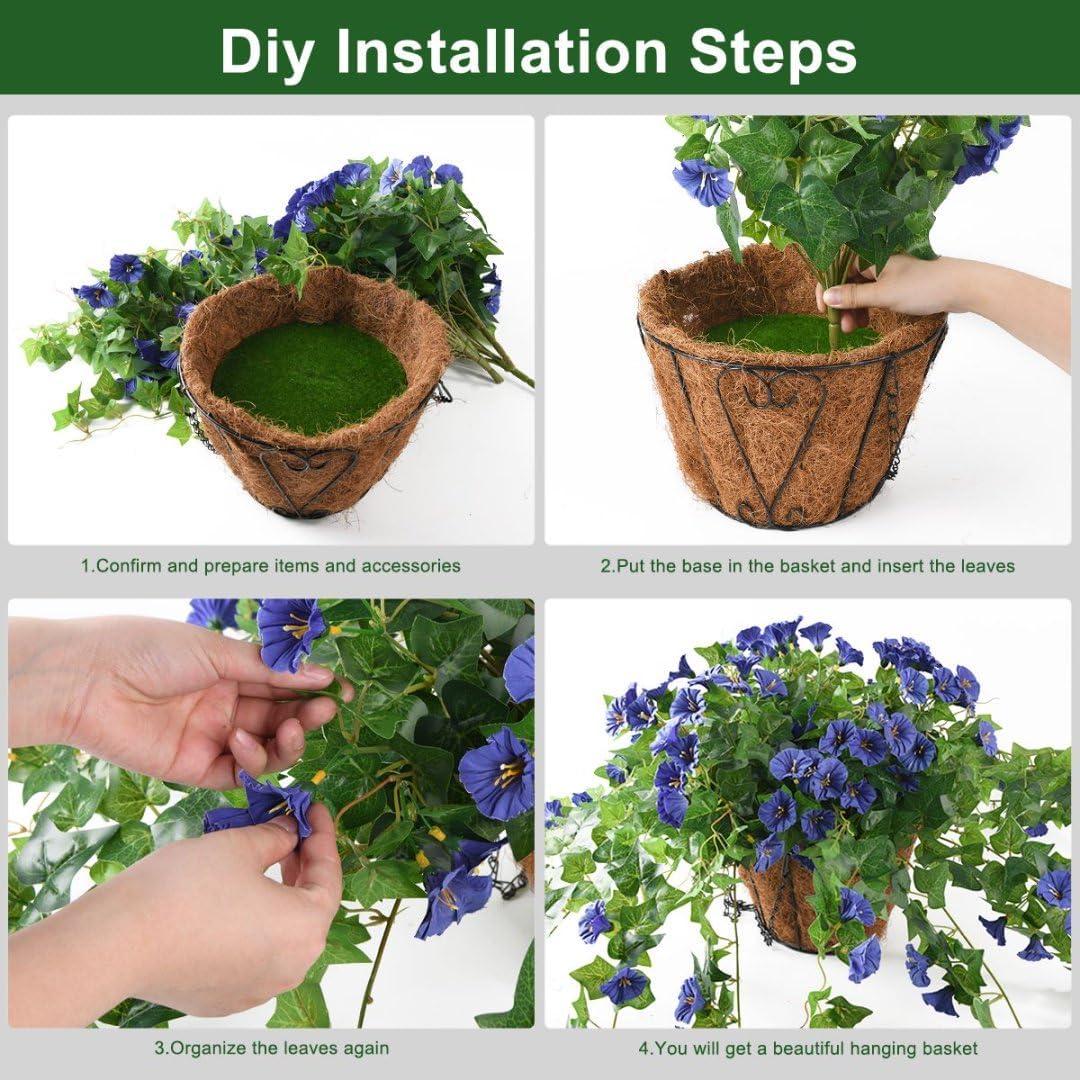 Diy Installation Steps

1.Confirm and prepare items and accessories

2.Put the base in the basket and insert the leaves

3.Organize the leaves again

4.You will get a beautiful hanging basket