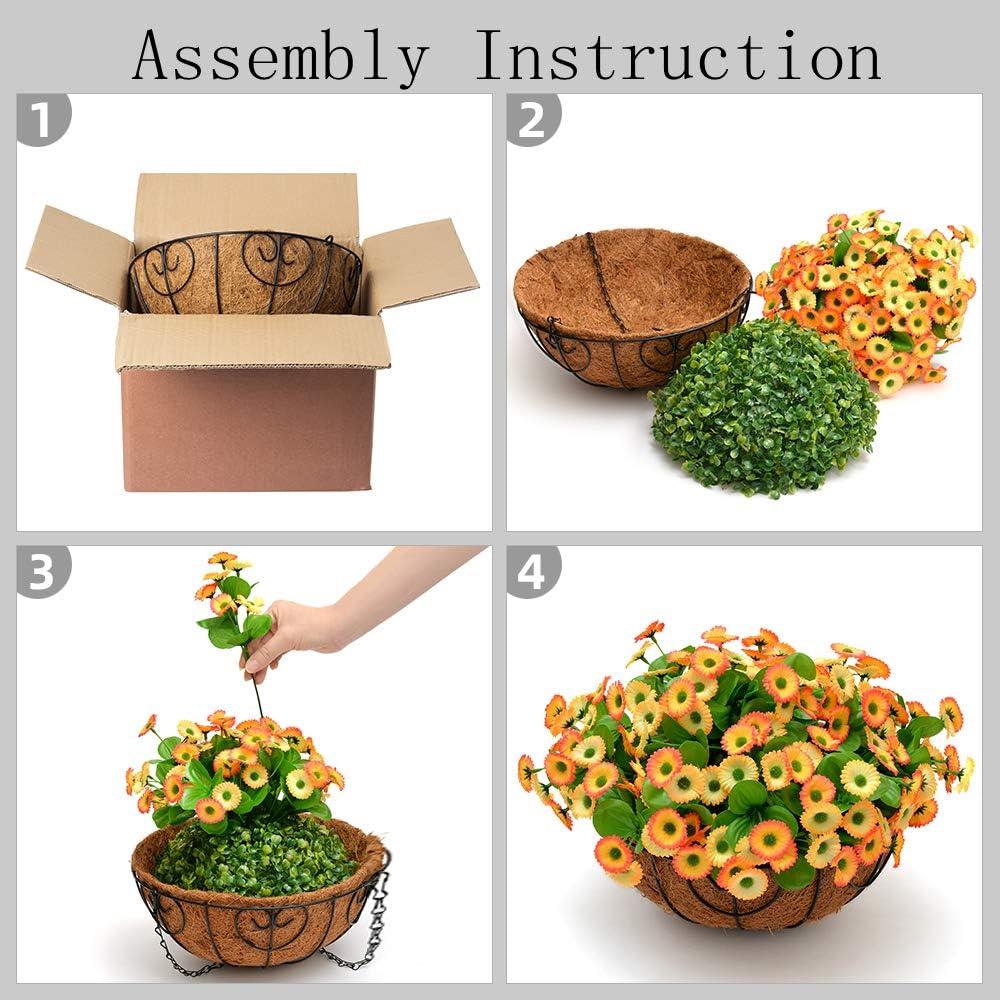 Assembly Instruction

1

2

3

4